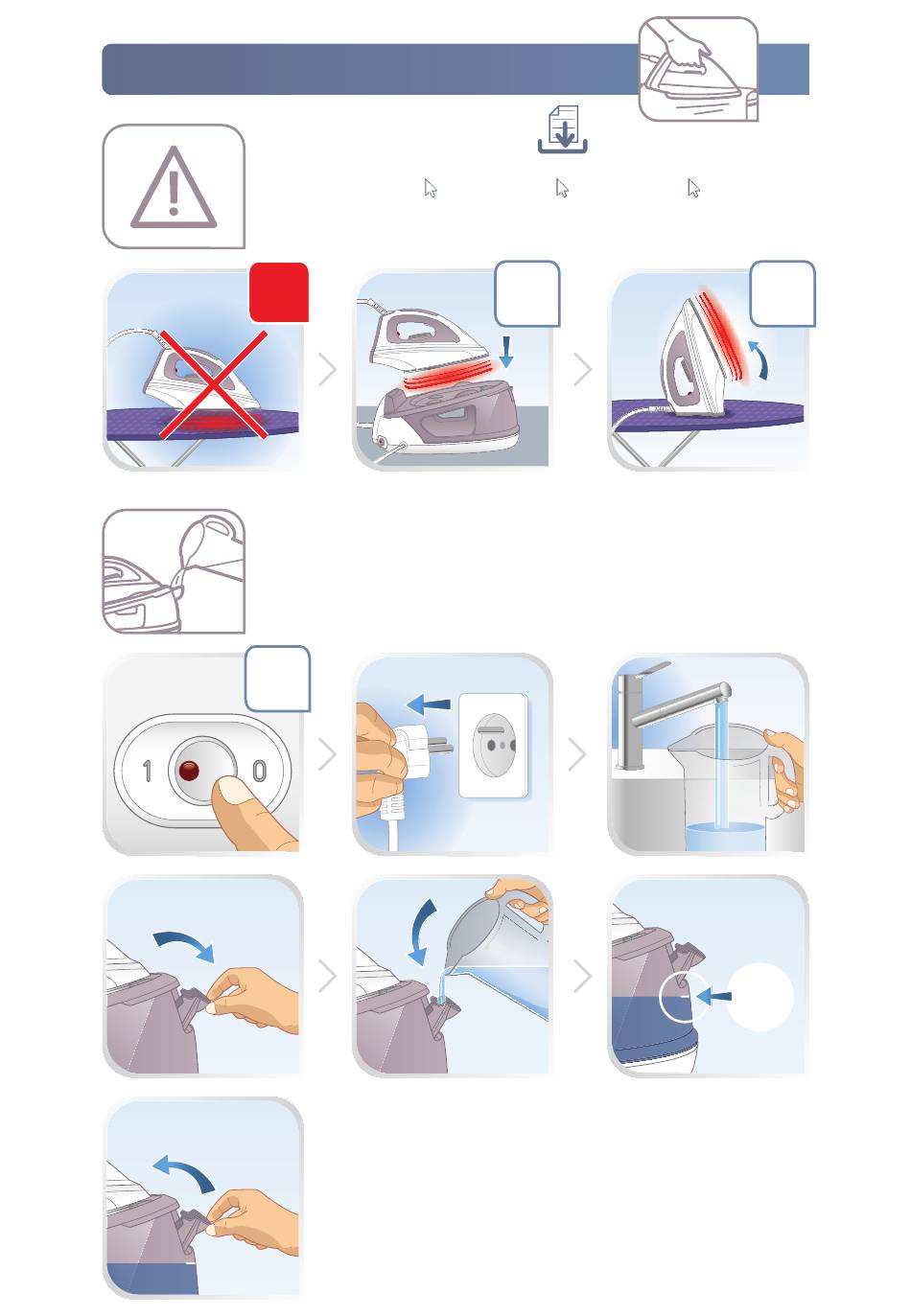 1

0