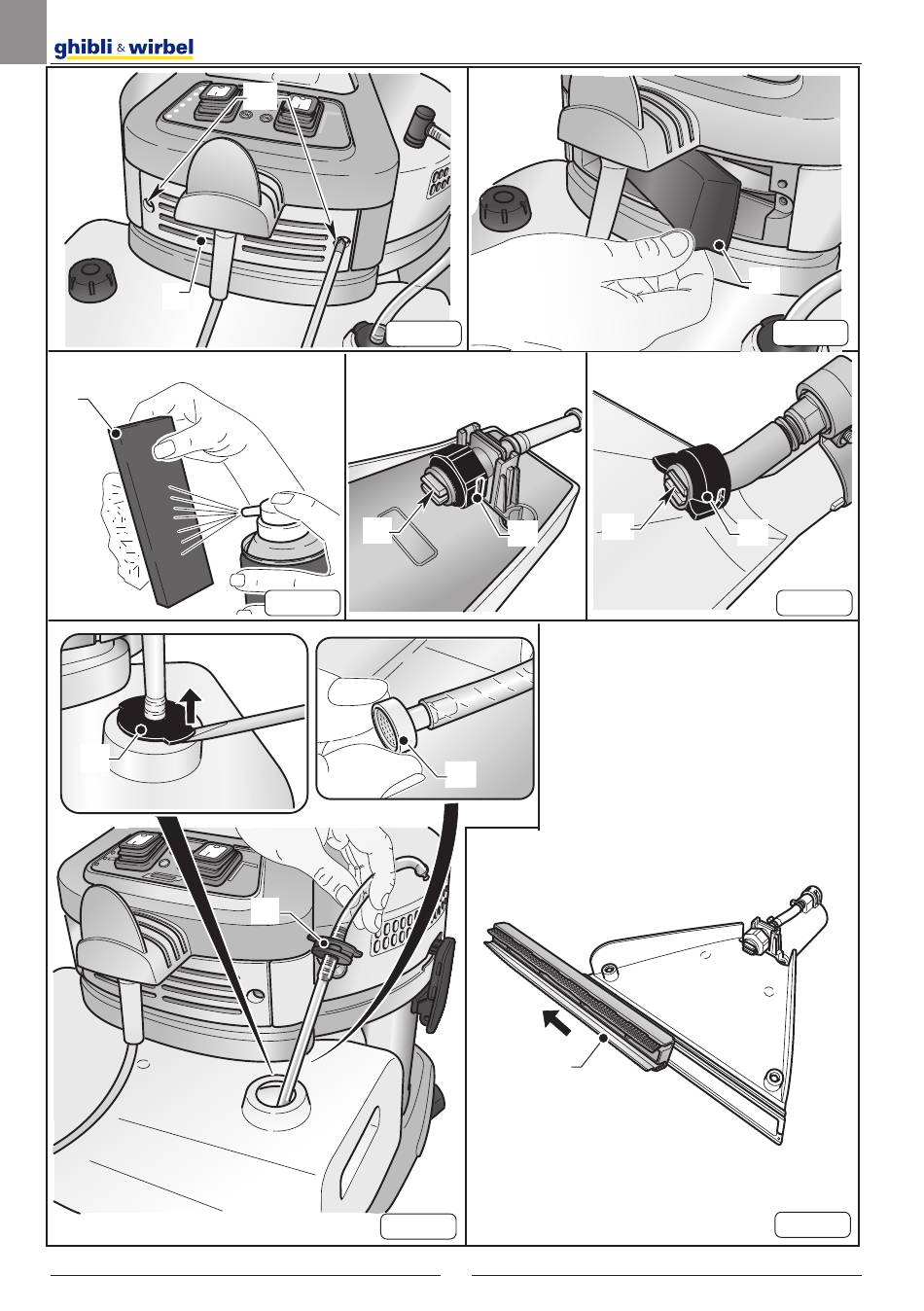 ghibli & wirbel