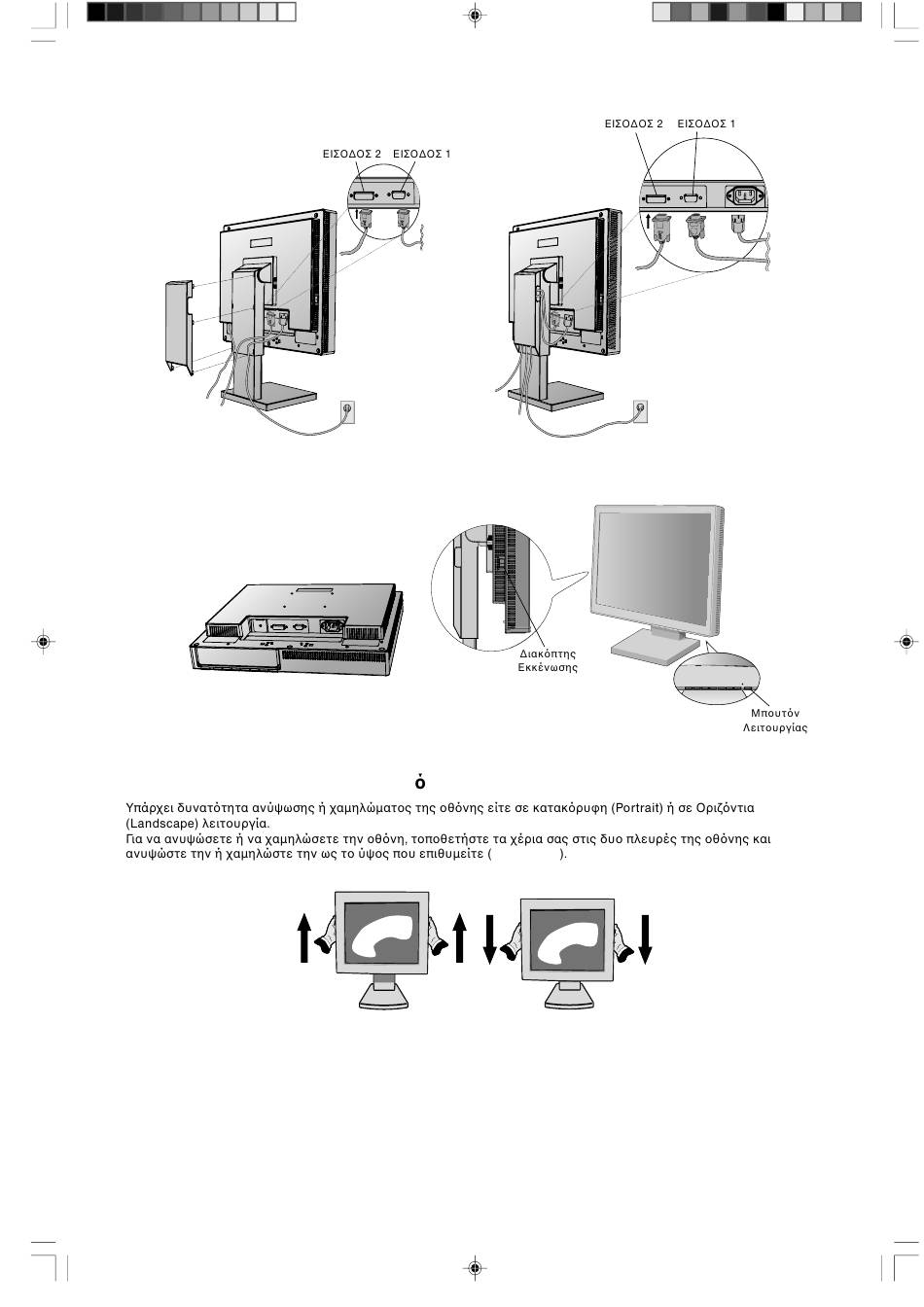 ΕΙΣΟΔΟΣ 2 ΕΙΣΟΔΟΣ 1

ΕΙΣΟΔΟΣ 2 ΕΙΣΟΔΟΣ 1

Διακόπτης Εκκένωσης

Μπουτόν Λειτουργίας

ό

Υπάρχει δυνατότητα ανύψωσης ή χαμηλώματος της οθόνης είτε σε κατακόρυφη (Portrait) ή σε Οριζόντια (Landscape) λειτουργία.
Για να ανυψώσετε ή να χαμηλώσετε την οθόνη, τοποθετήστε τα χέρια σας στις δυο πλευρές της οθόνης και ανυψώστε την ή χαμηλώστε την ως το ύψος που επιθυμείτε ( ).