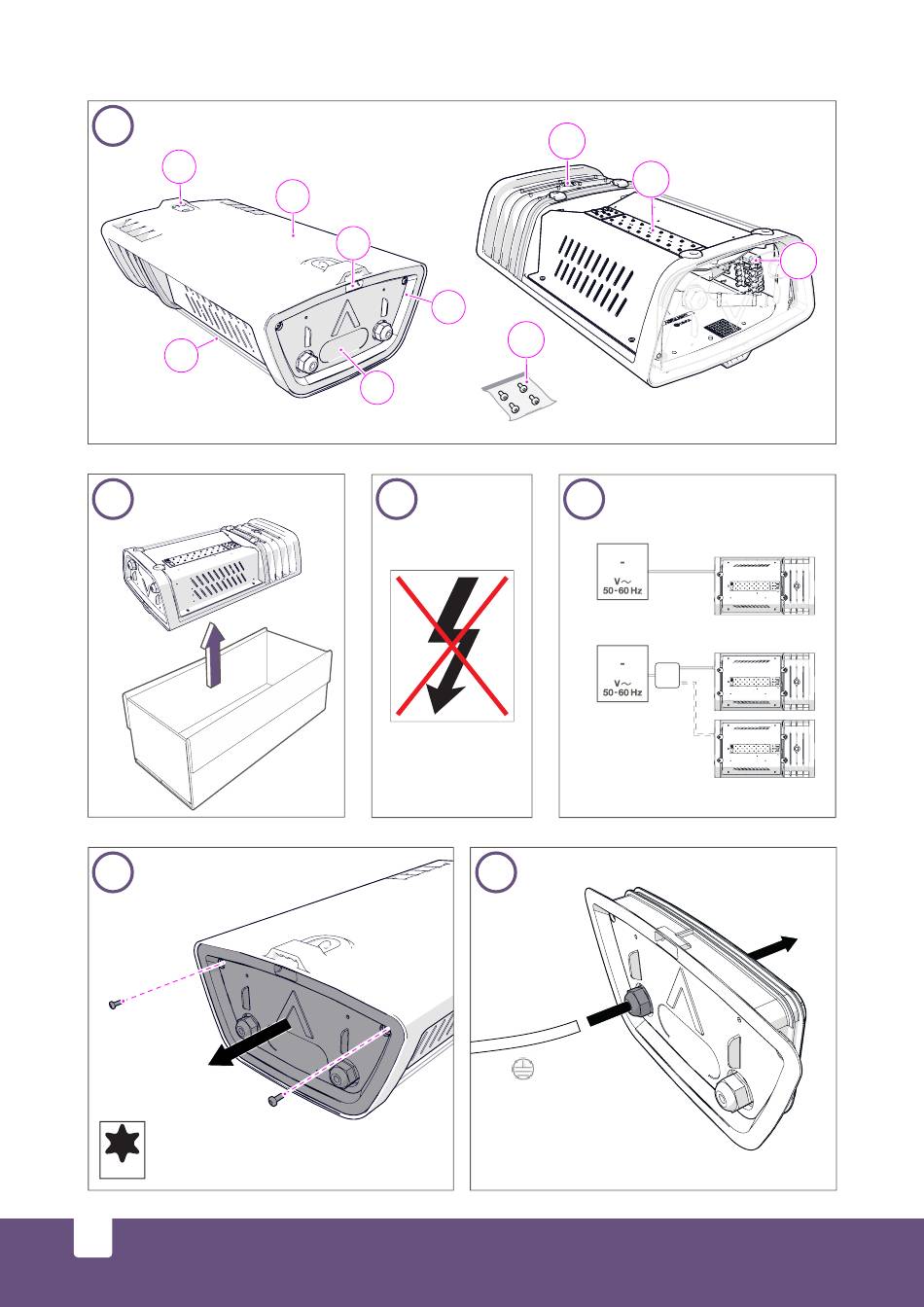 -
V～
50-60 Hz

-
V～
50-60 Hz