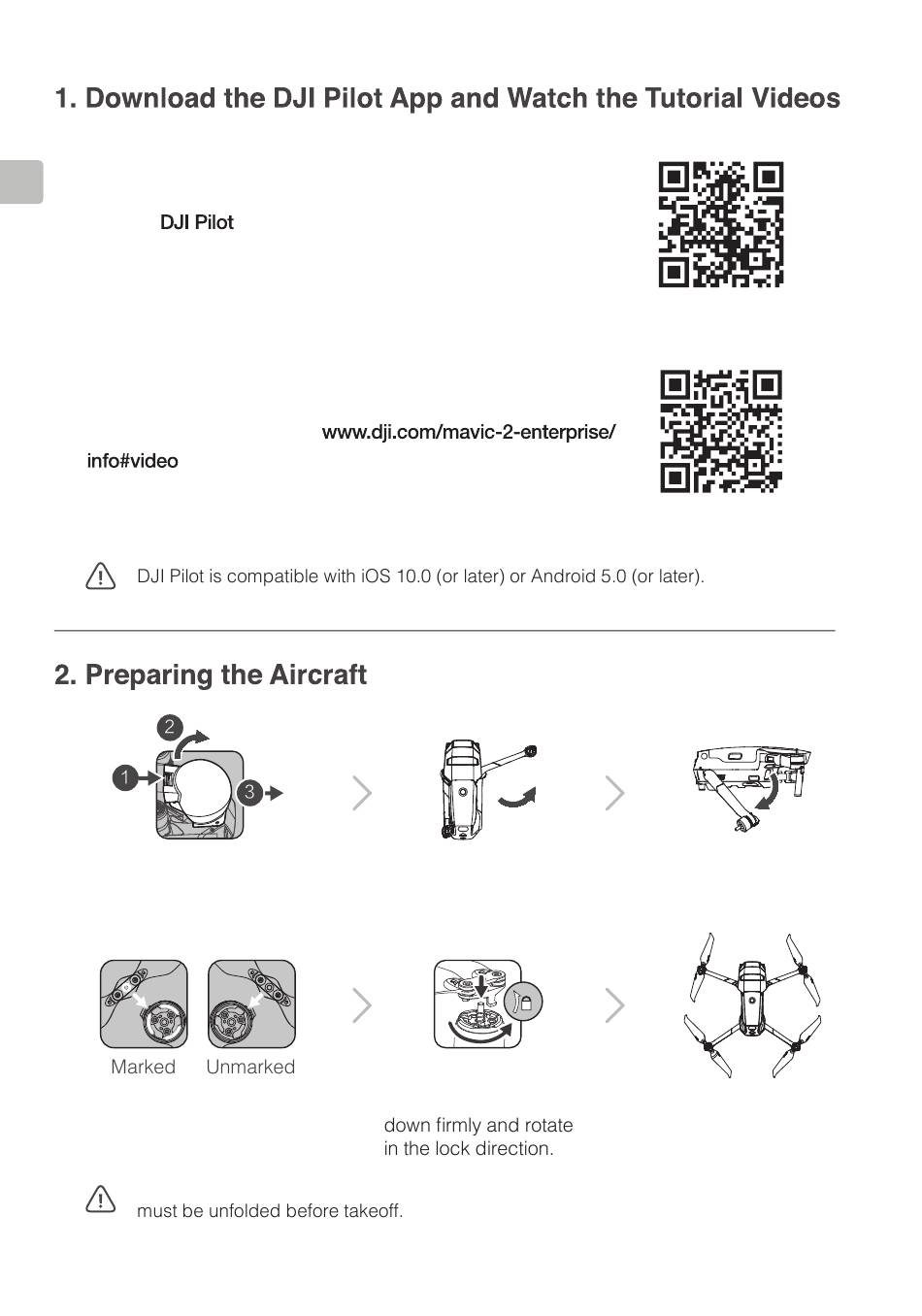 1. Download the DJI Pilot App and Watch the Tutorial Videos

DJI Pilot

www.dji.com/mavic-2-enterprise/info#video

DJI Pilot is compatible with iOS 10.0 (or later) or Android 5.0 (or later).

2. Preparing the Aircraft

2

1

3

Marked

Unmarked

down firmly and rotate in the lock direction.

must be unfolded before takeoff.