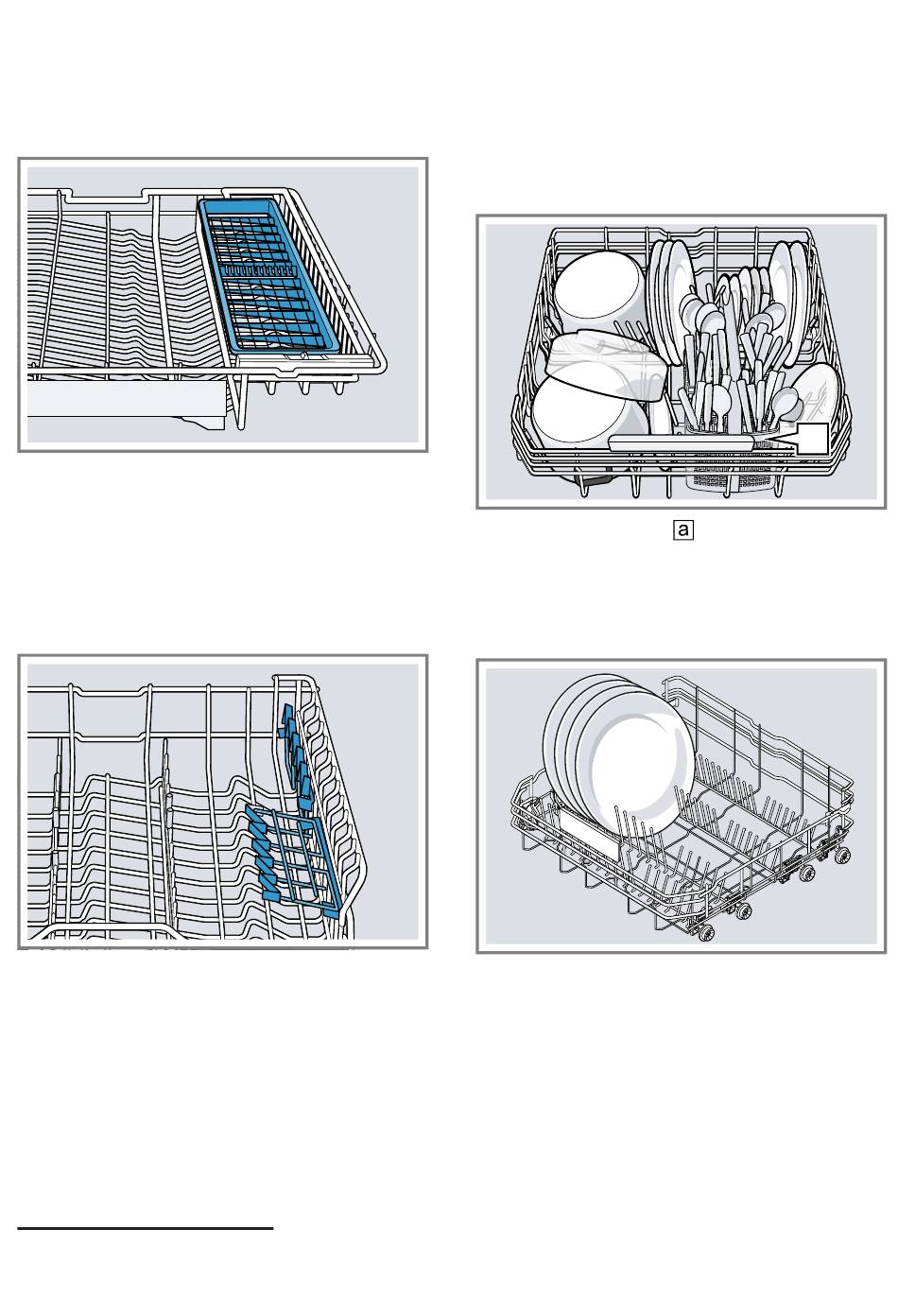 a