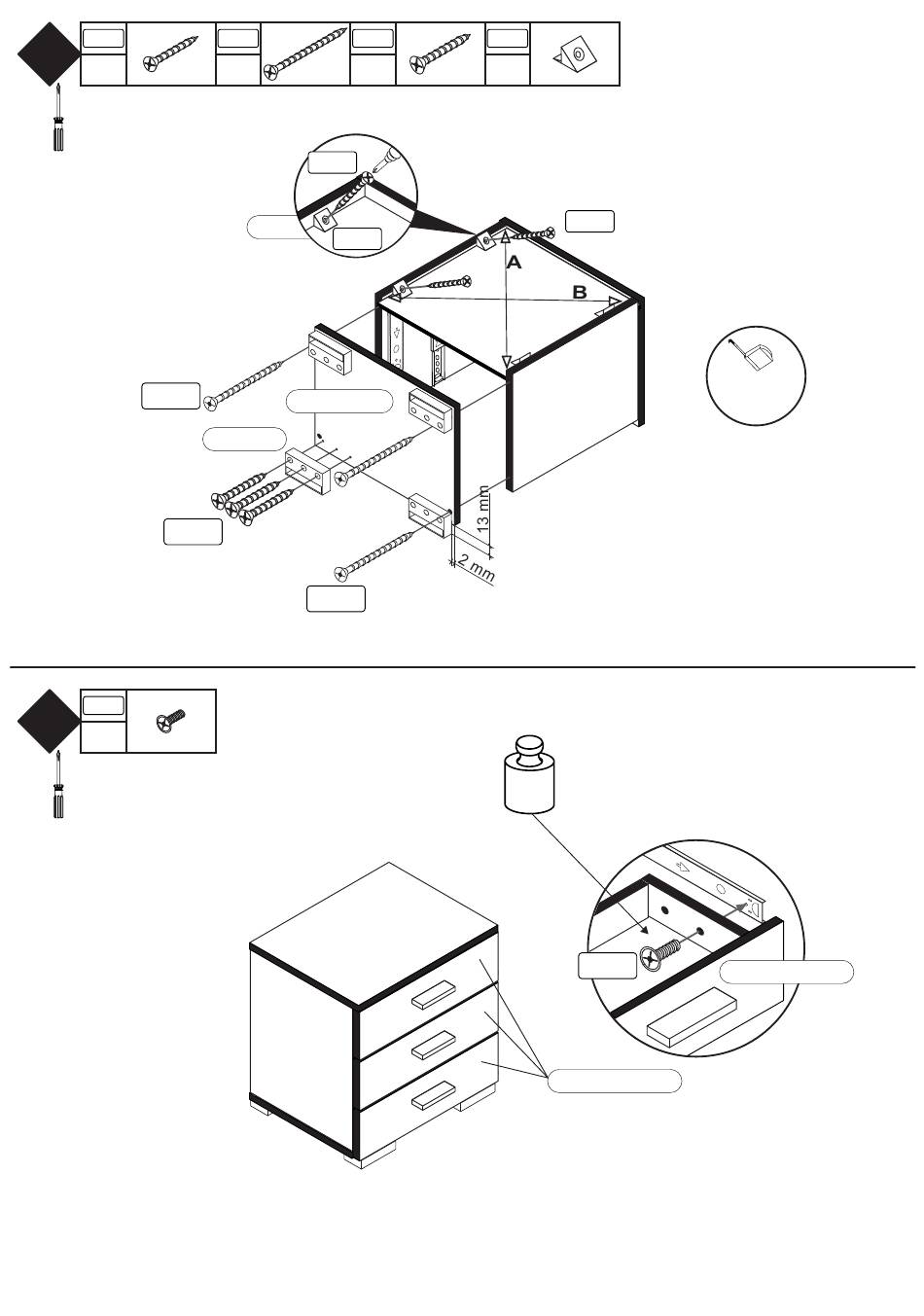 A
B
13 mm
2 mm