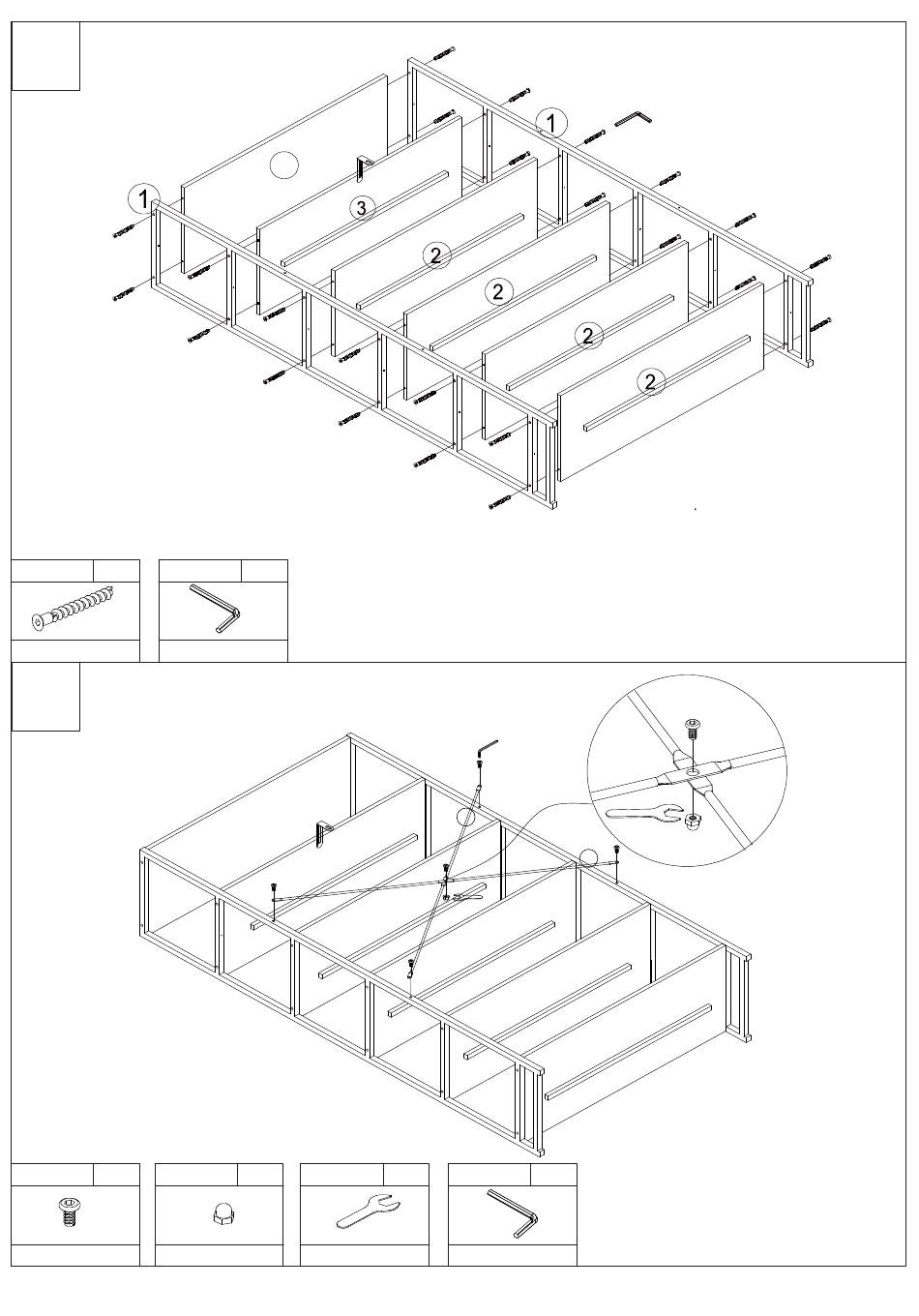 1
1
3
2
2
2
2