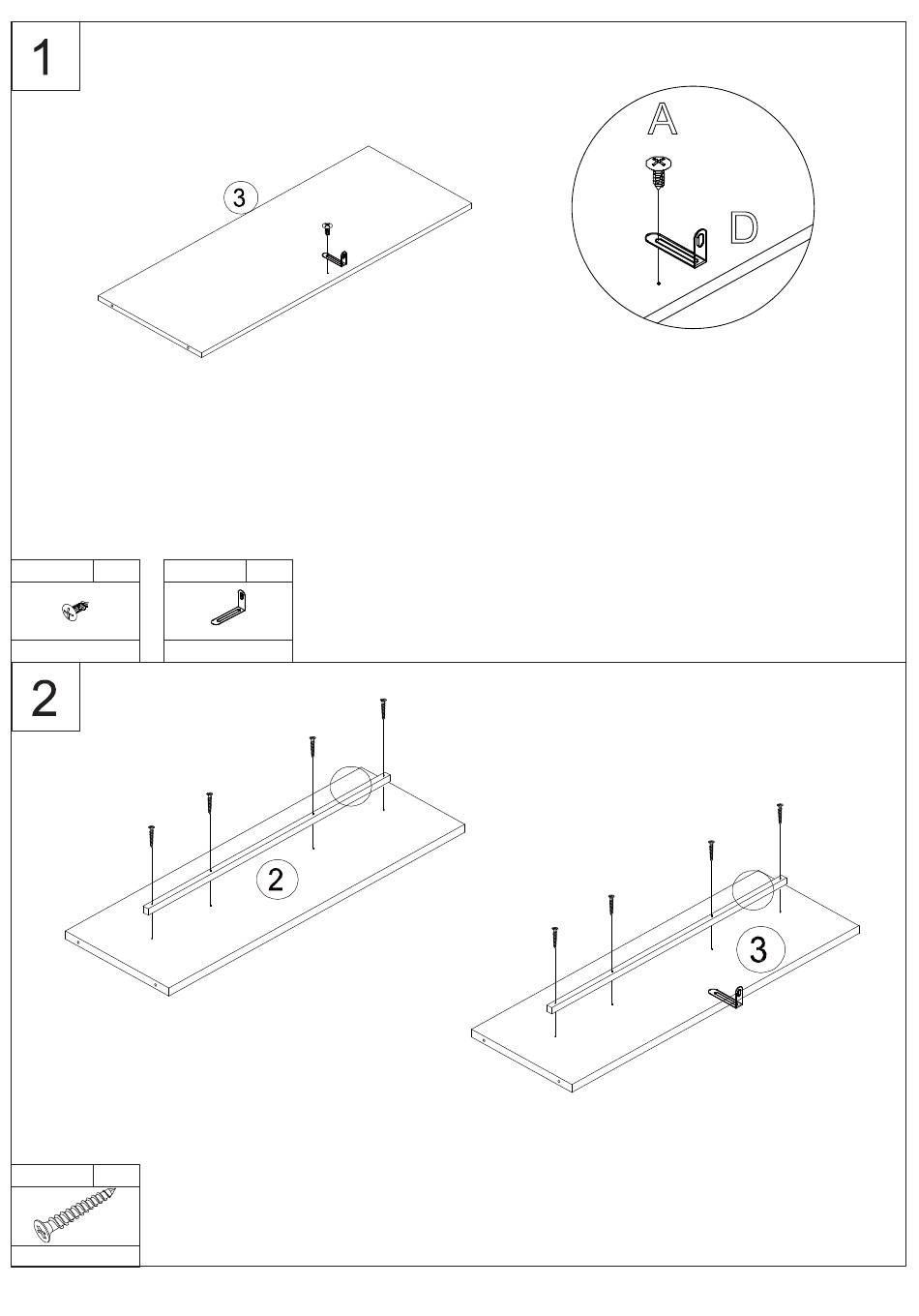 1

3

A

D

2

2

3