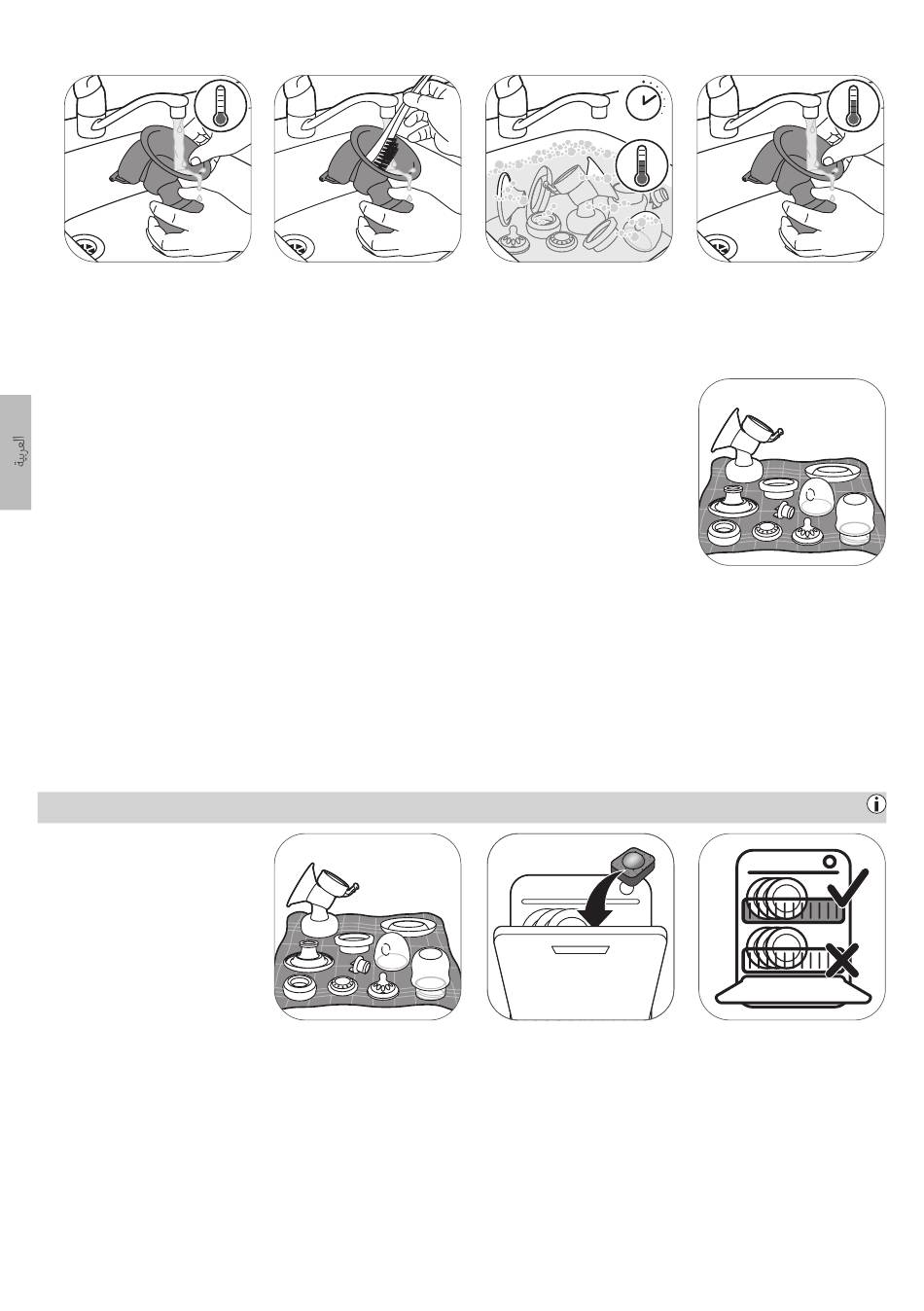 العربية