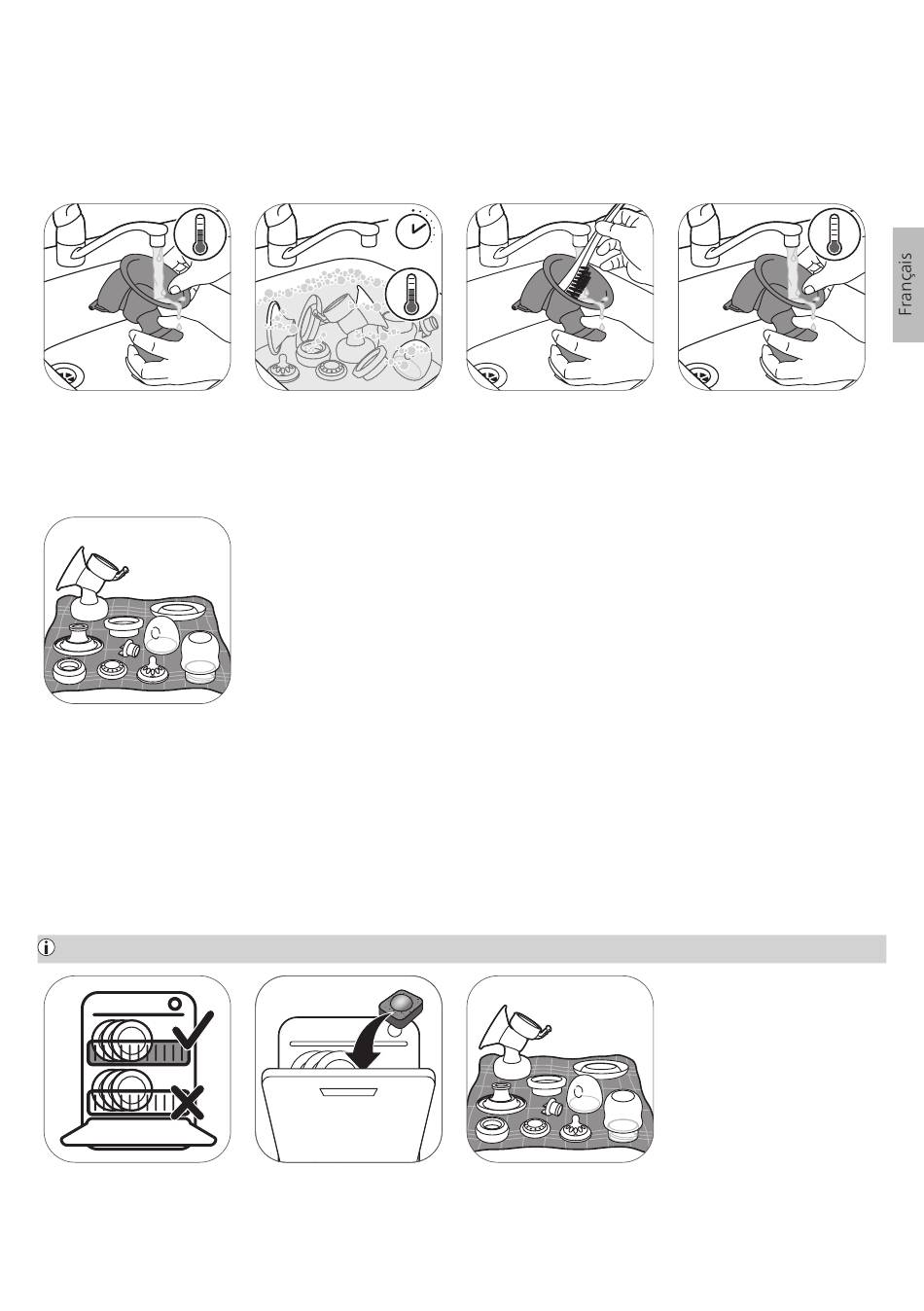 Français