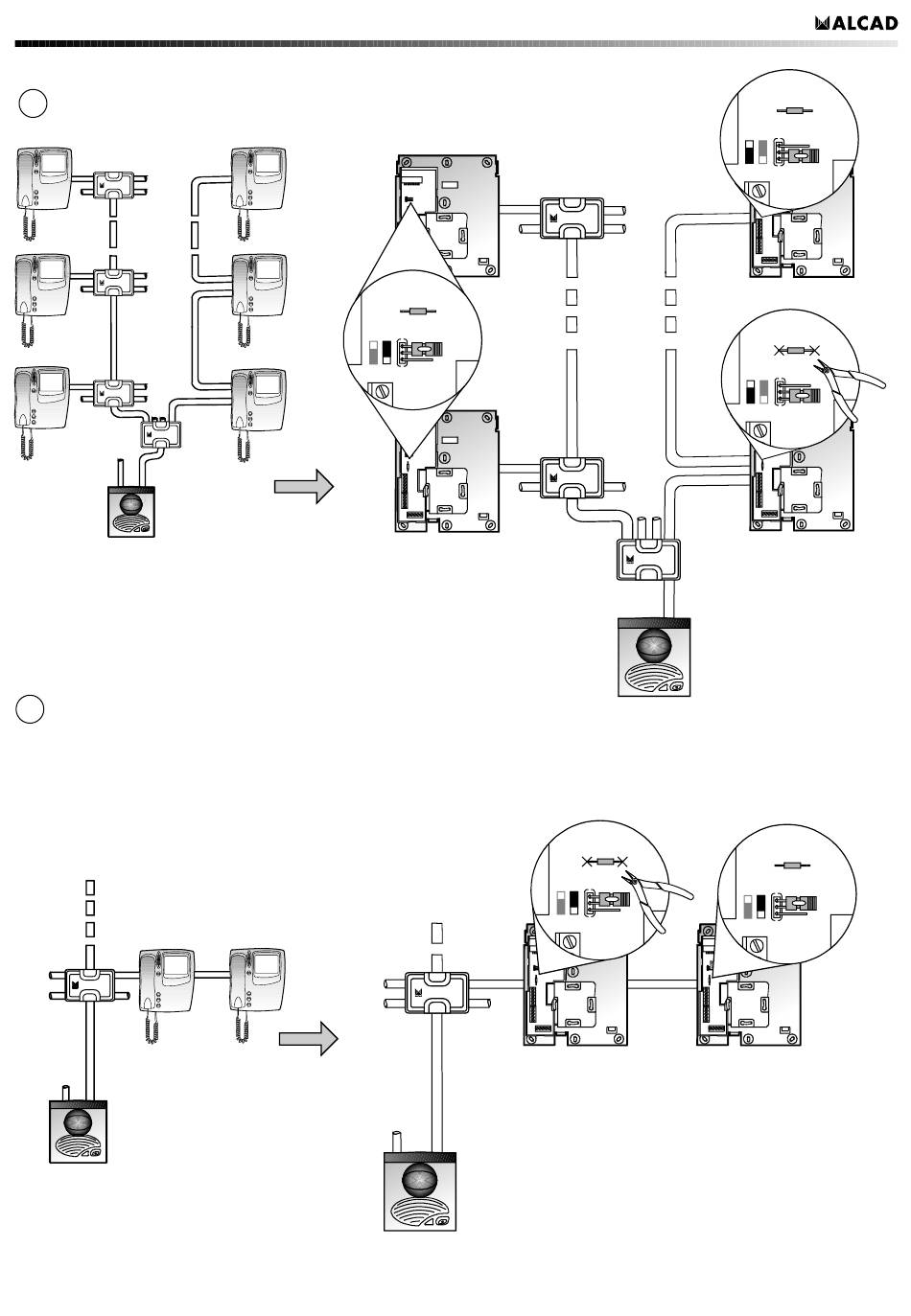 ALCAD