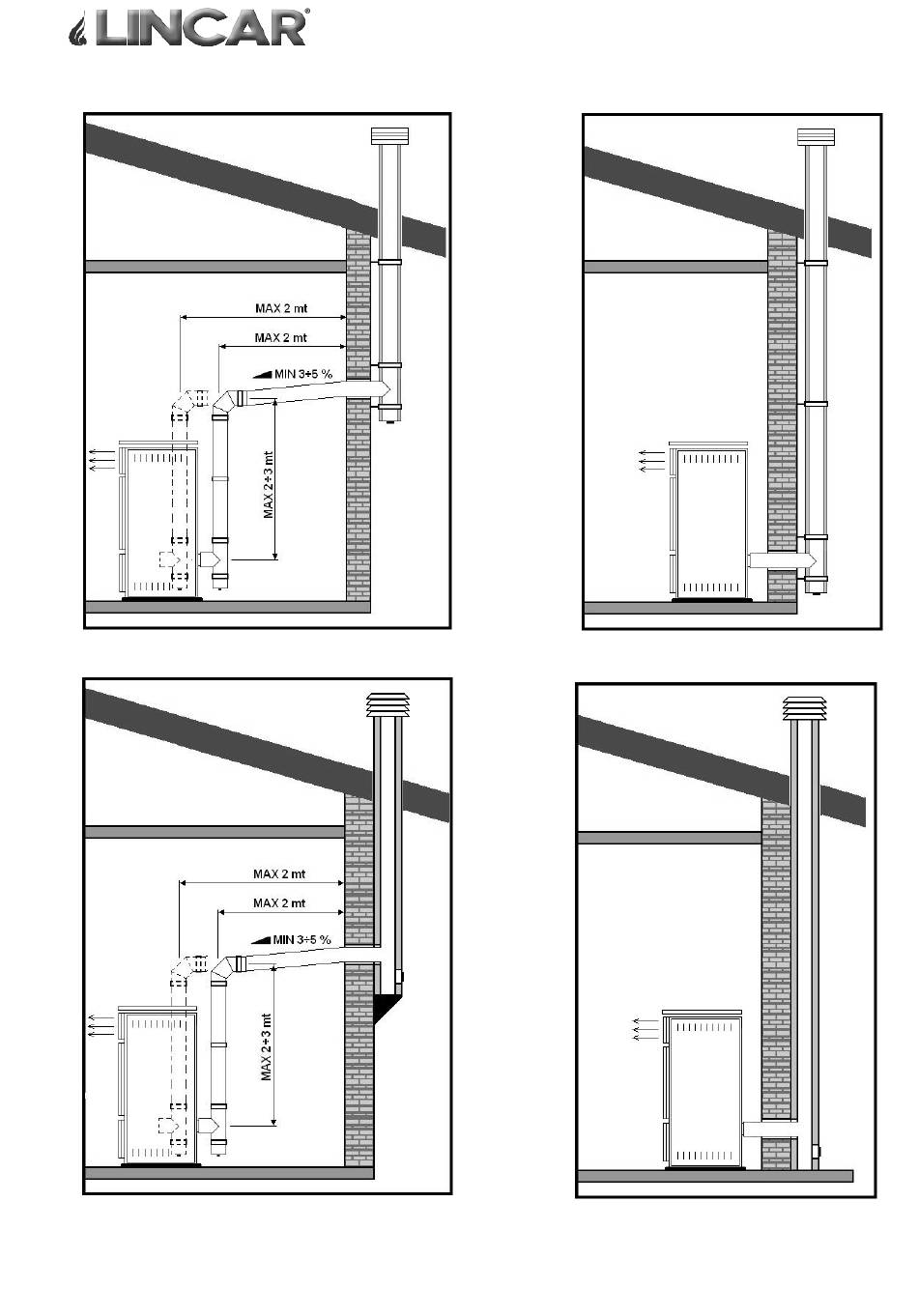 LINCAR®

MAX 2 mt
MAX 2 mt
MIN 3÷5 %
MAX 2÷3 mt

MAX 2 mt
MAX 2 mt
MIN 3÷5 %
MAX 2÷3 mt