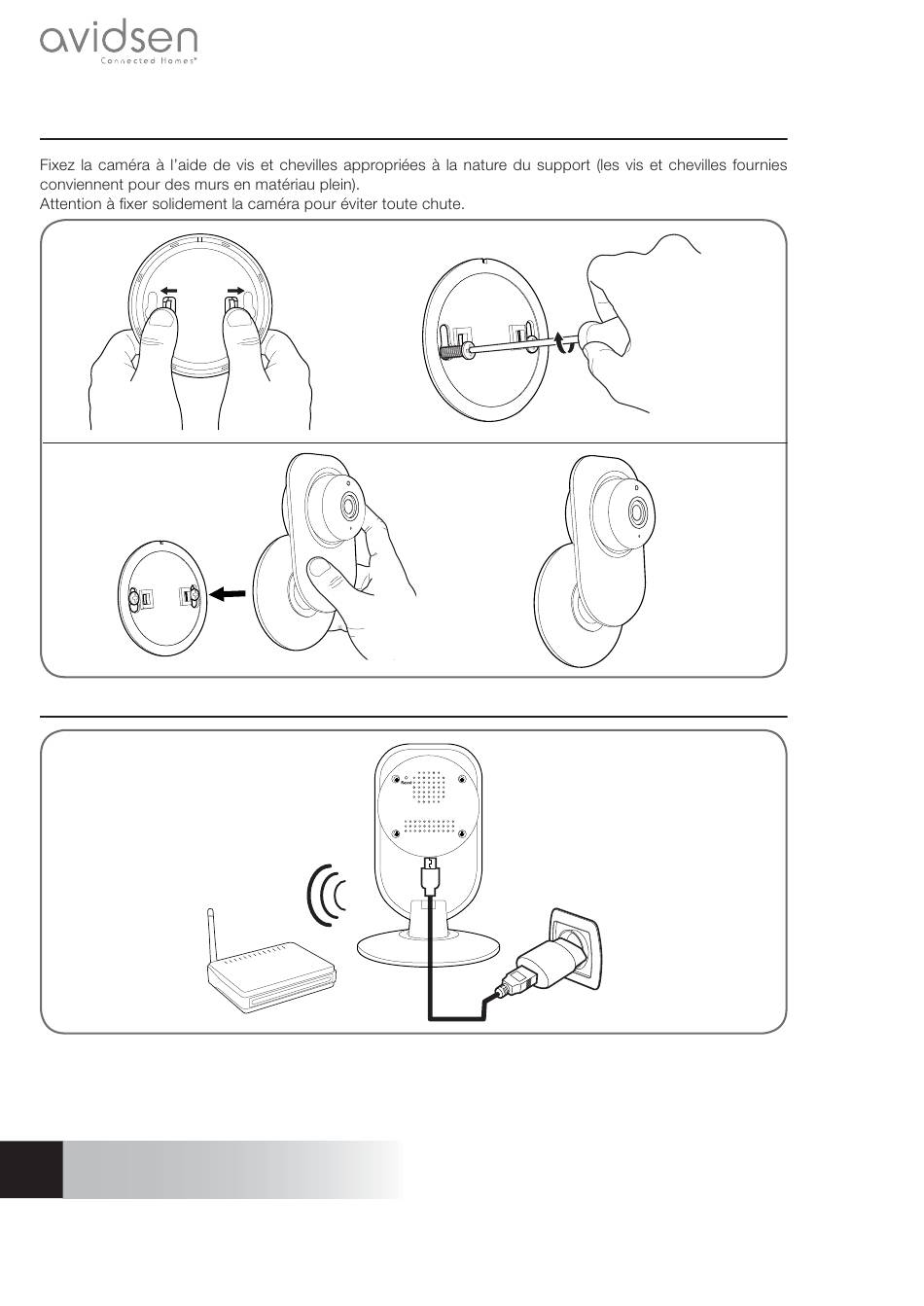 avidsen
Connected Homes®

Fixez la caméra à l'aide de vis et chevilles appropriées à la nature du support (les vis et chevilles fournies conviennent pour des murs en matériau plein).
Attention à fixer solidement la caméra pour éviter toute chute.

Reset