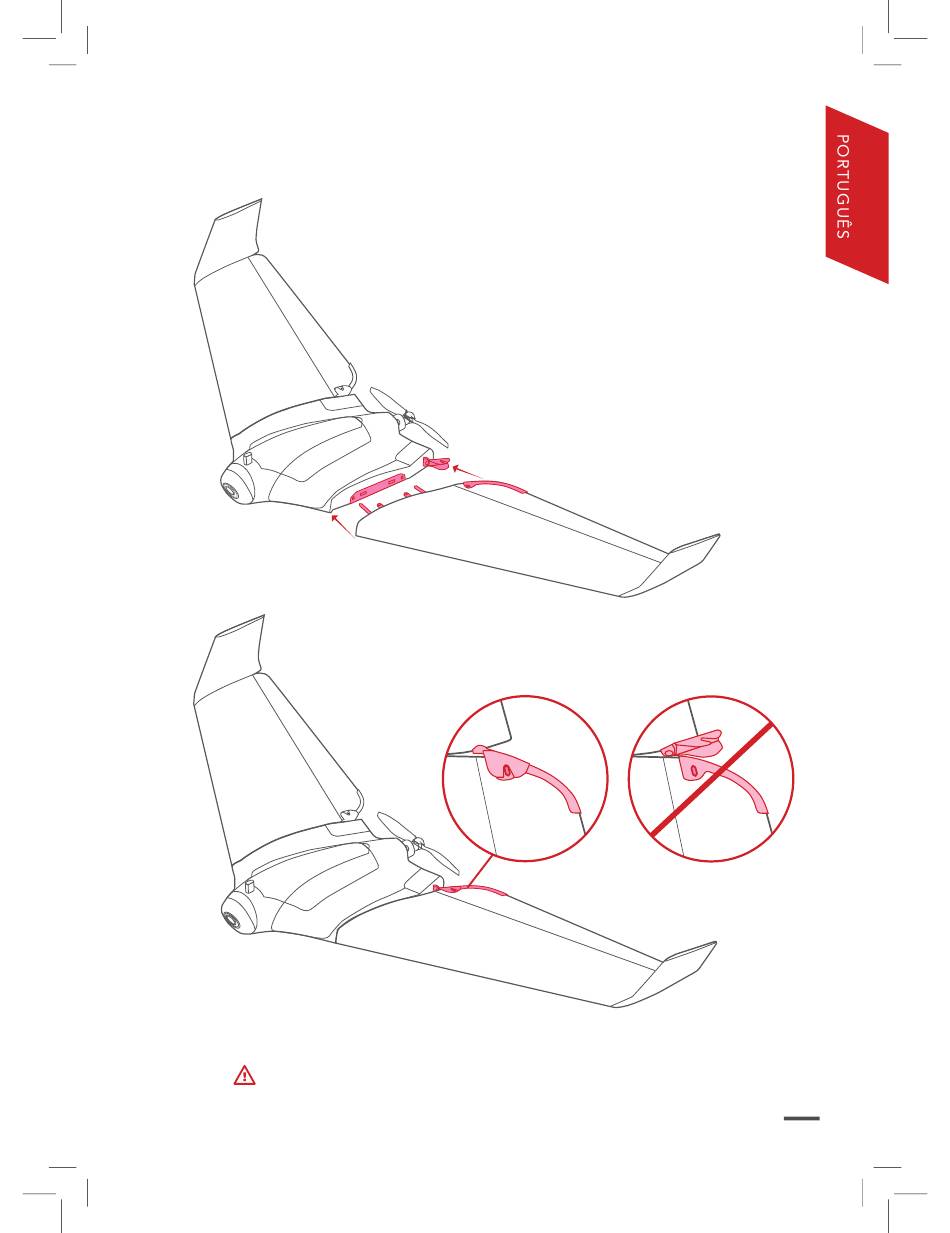 PORTUGUÊS