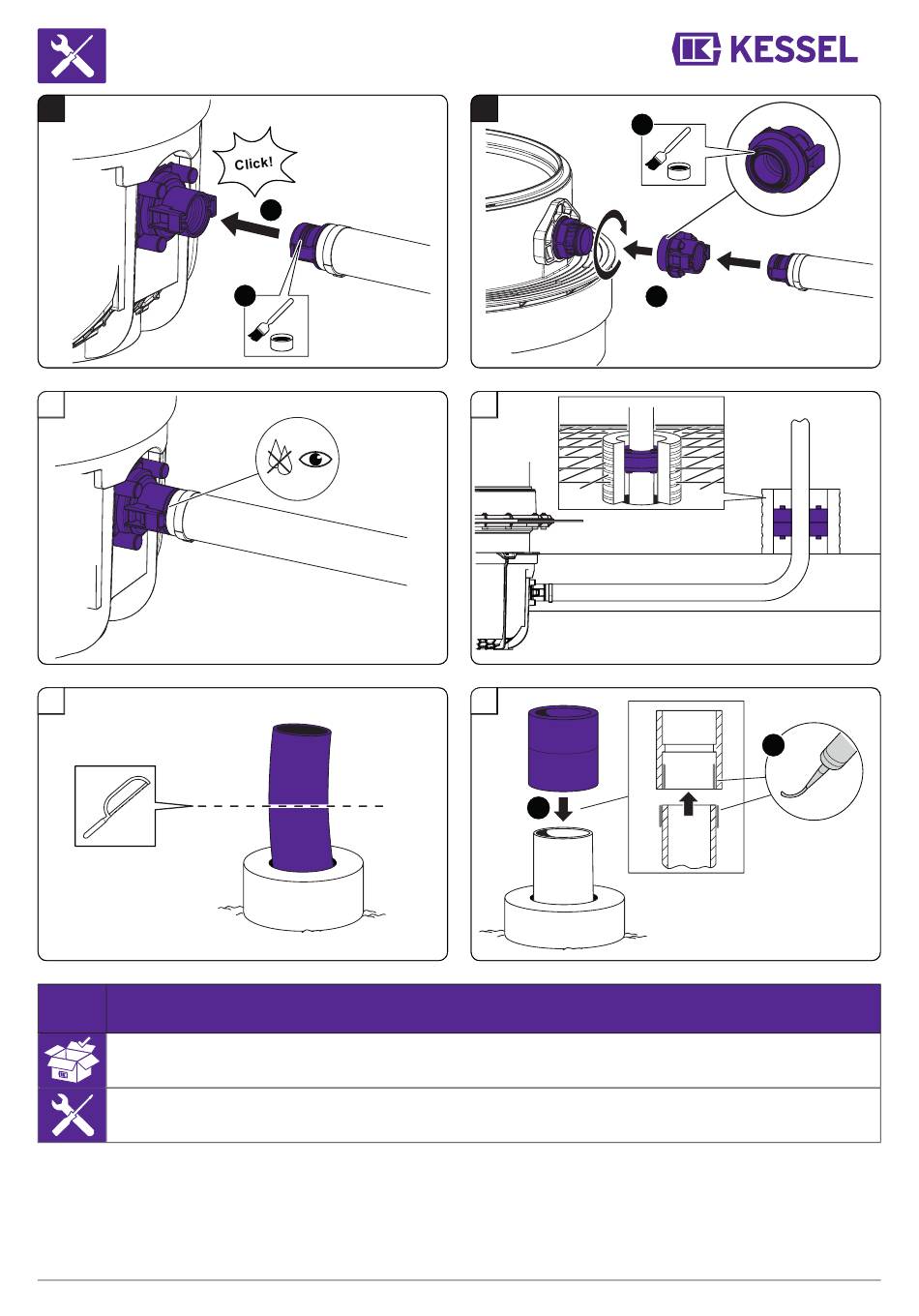 KESSEL

Click!