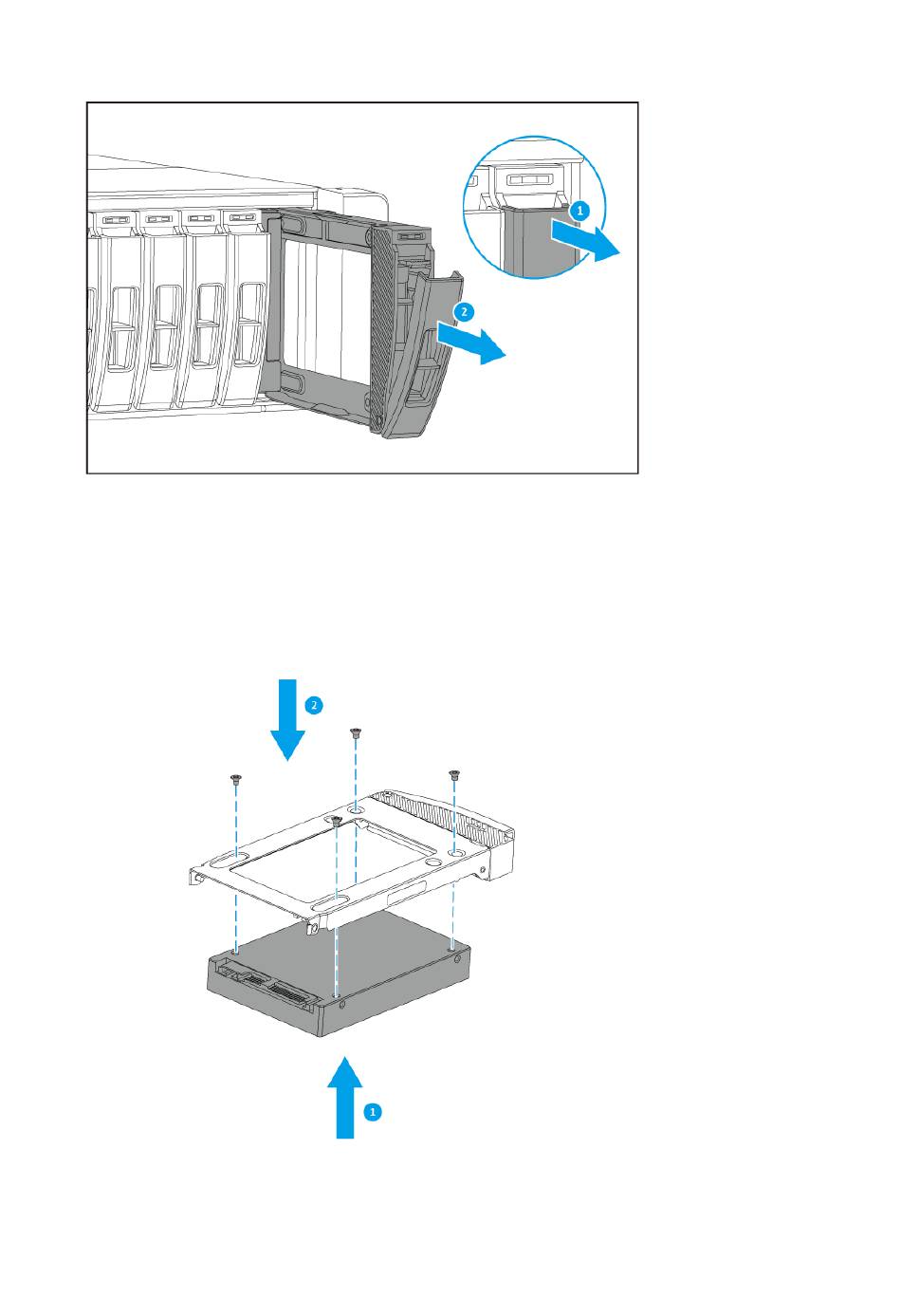 1

2

2

1