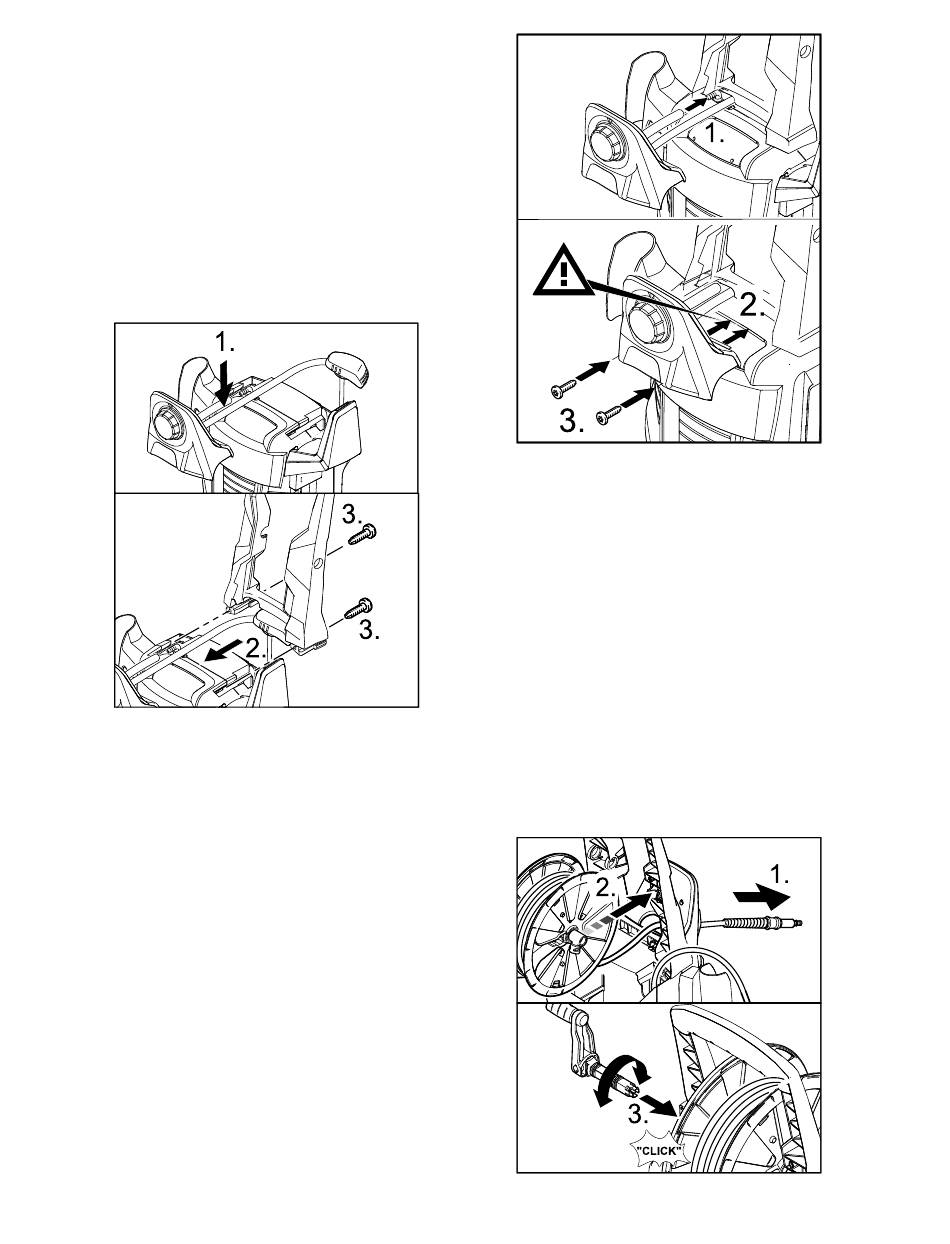 1.
3.
3.
2.
1.
2.
3.
1.
2.
3.
"CLICK"