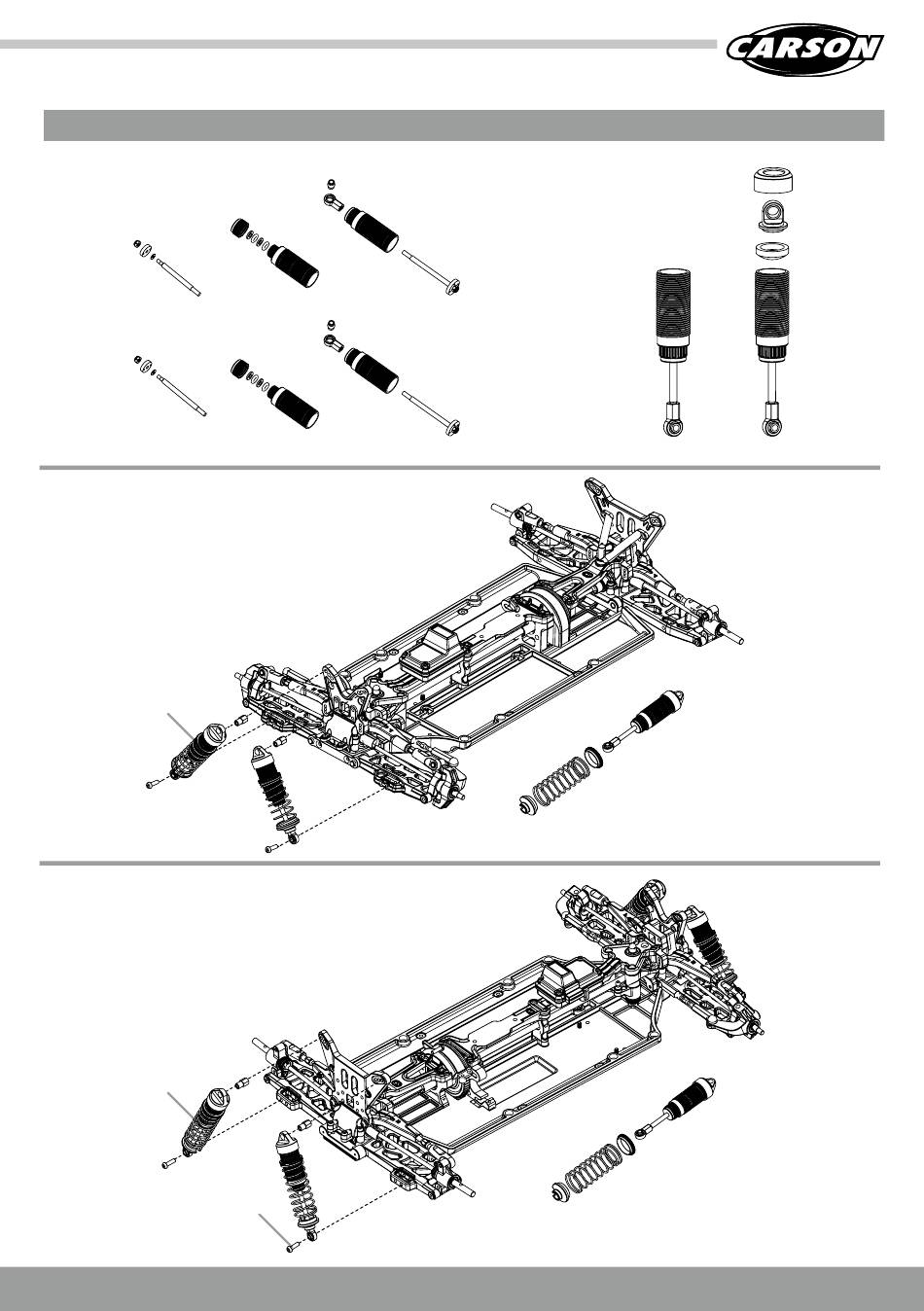 CARSON