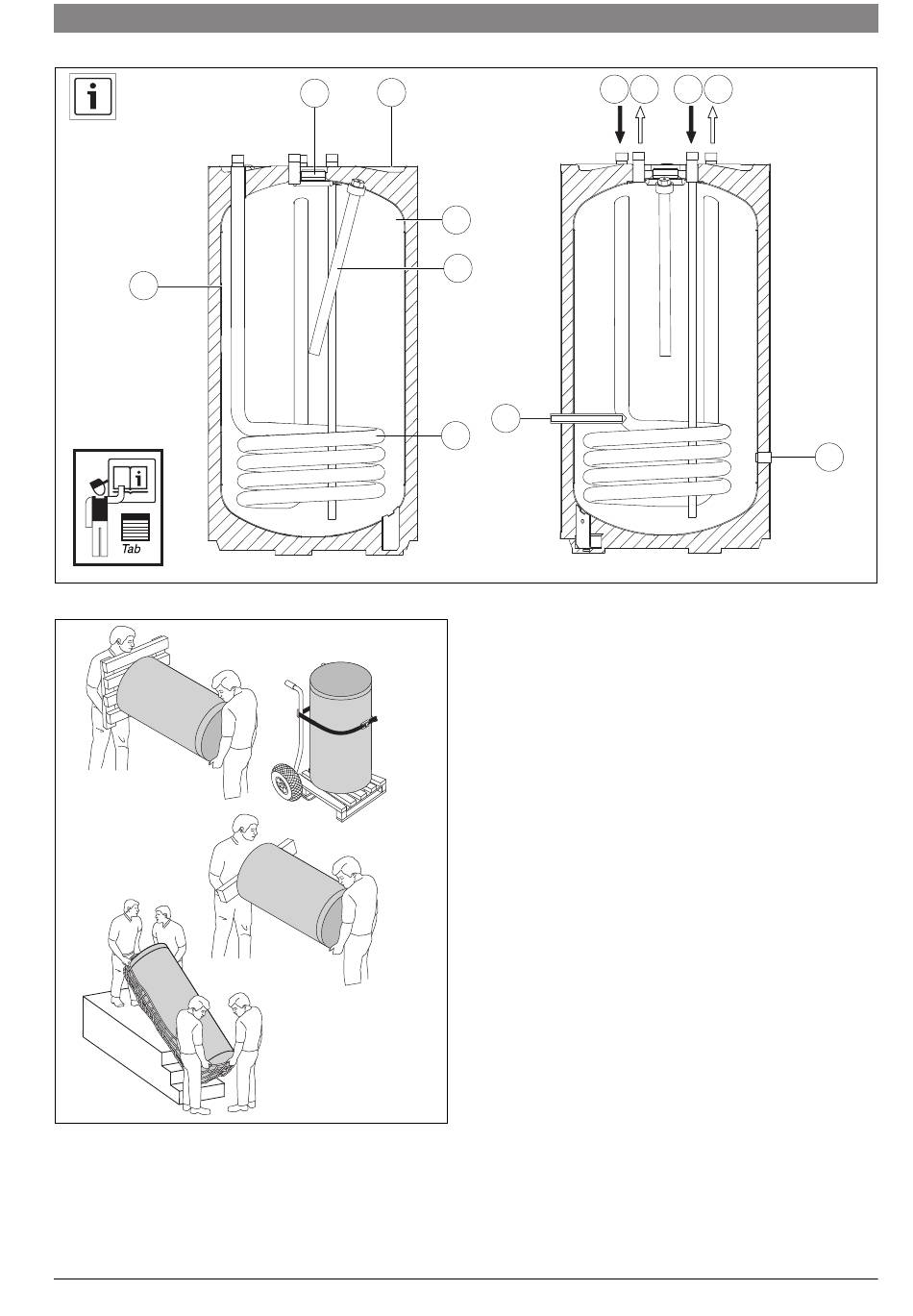 i

i

Tab