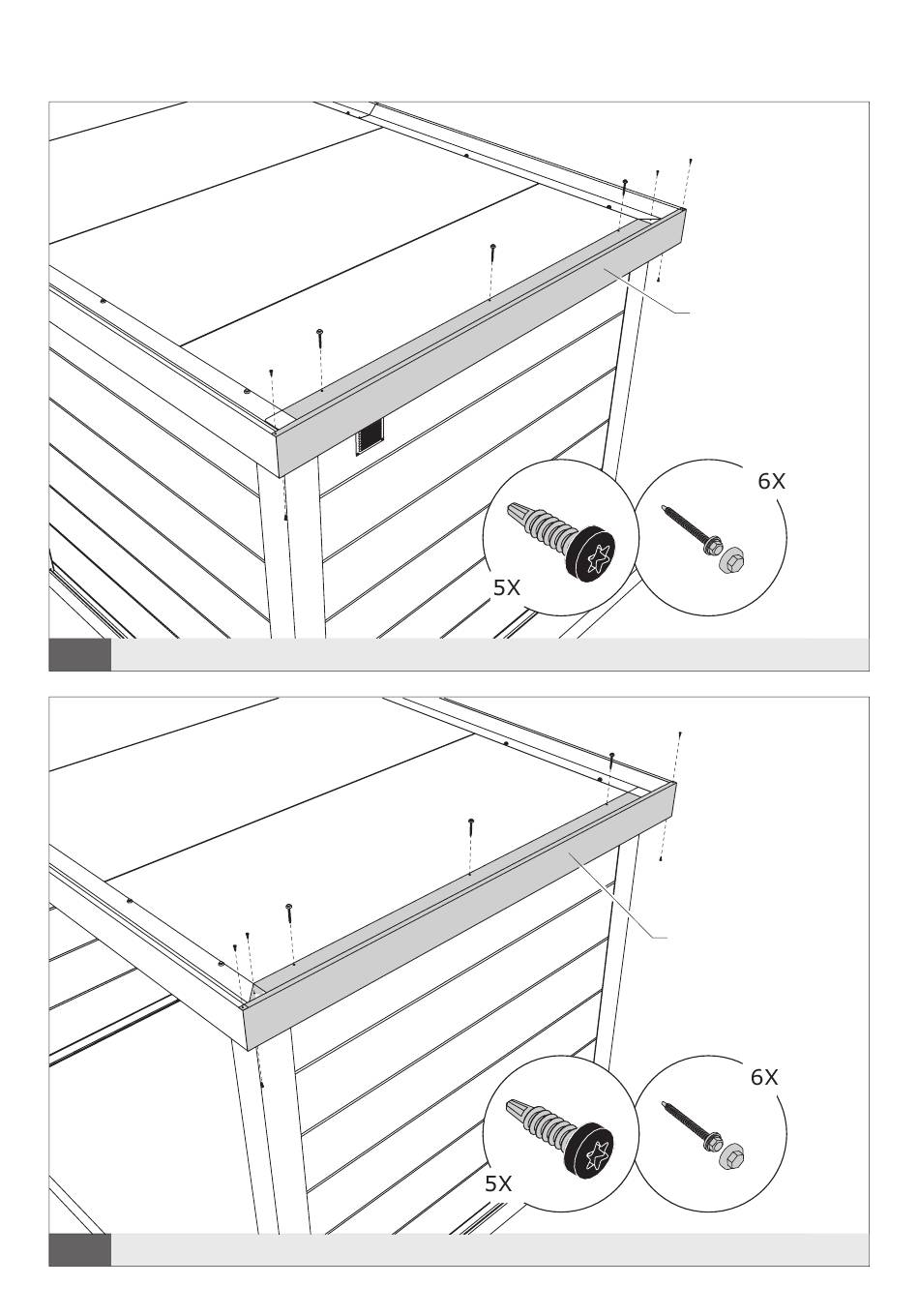 6X

5X

6X

5X