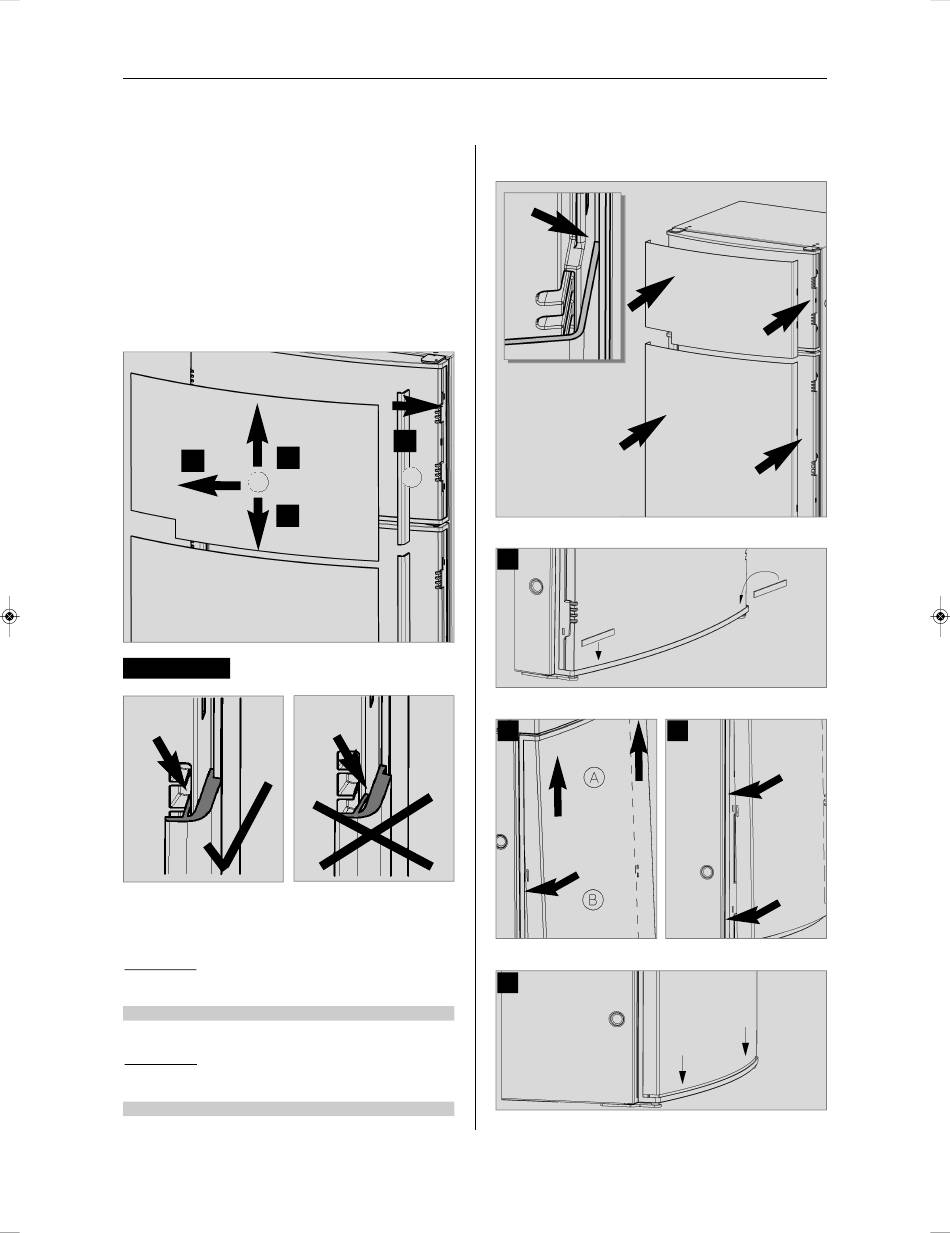 A

B