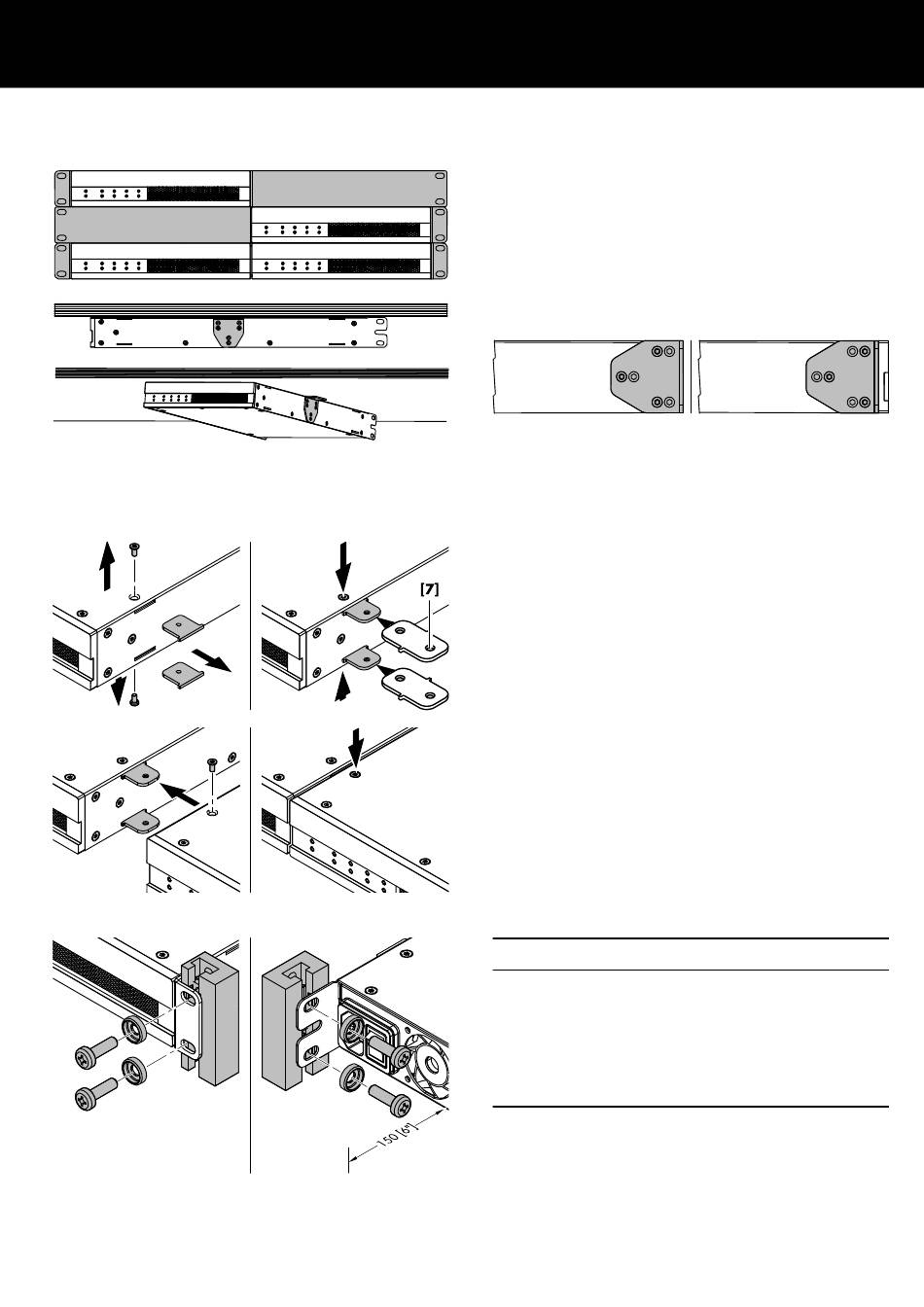 [7]

150 [6"]