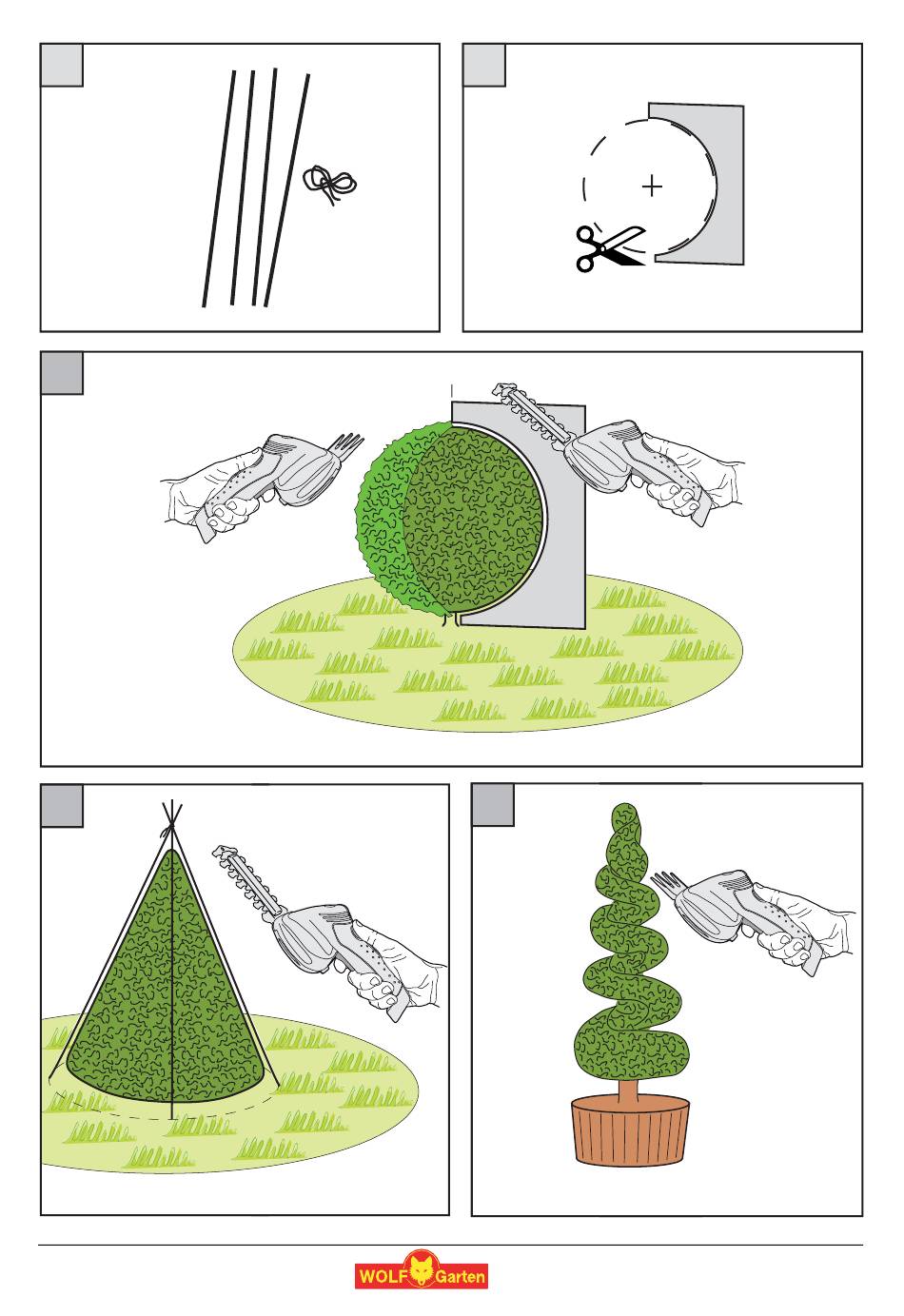 WOLF Garten