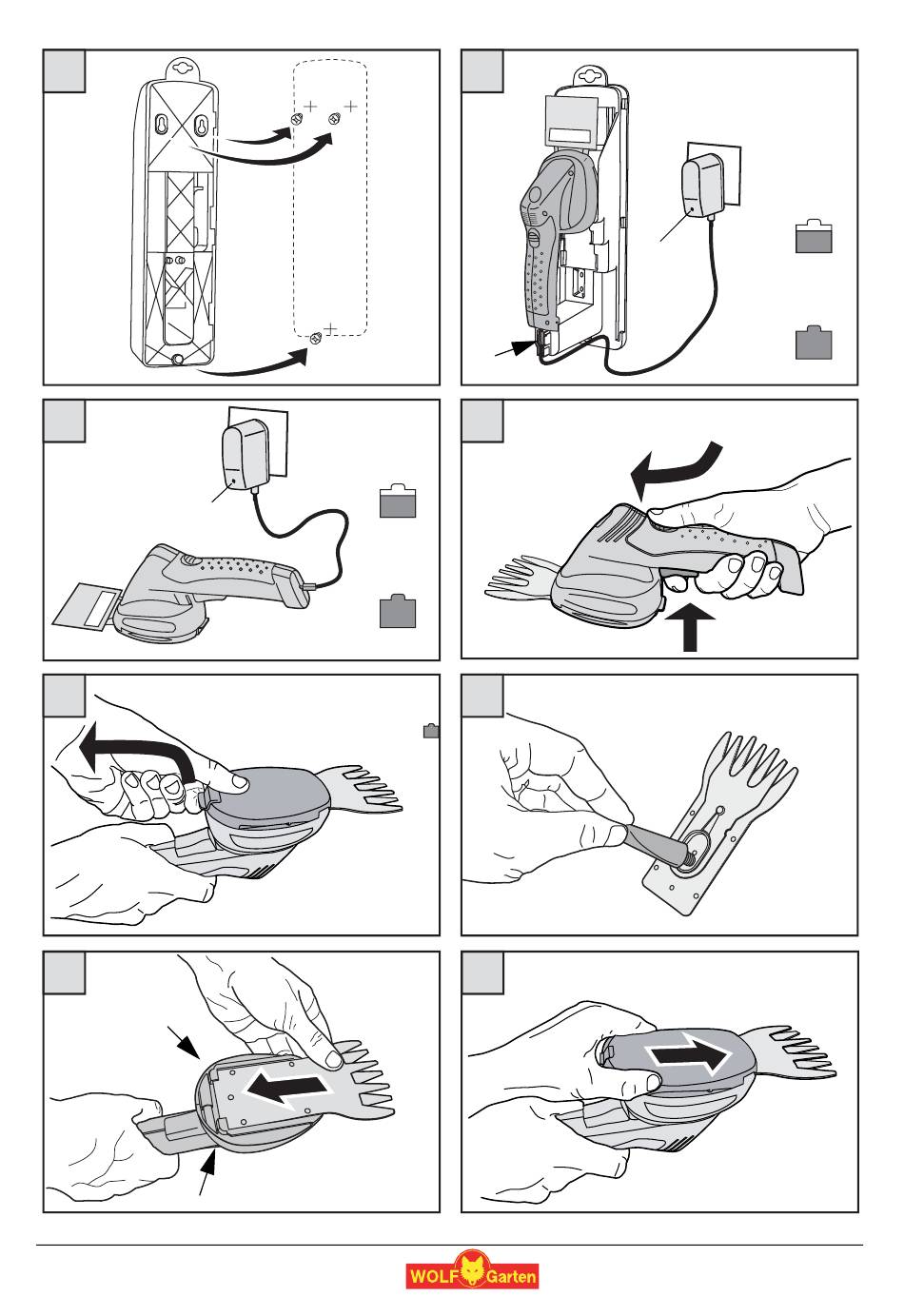 WOLF Garten