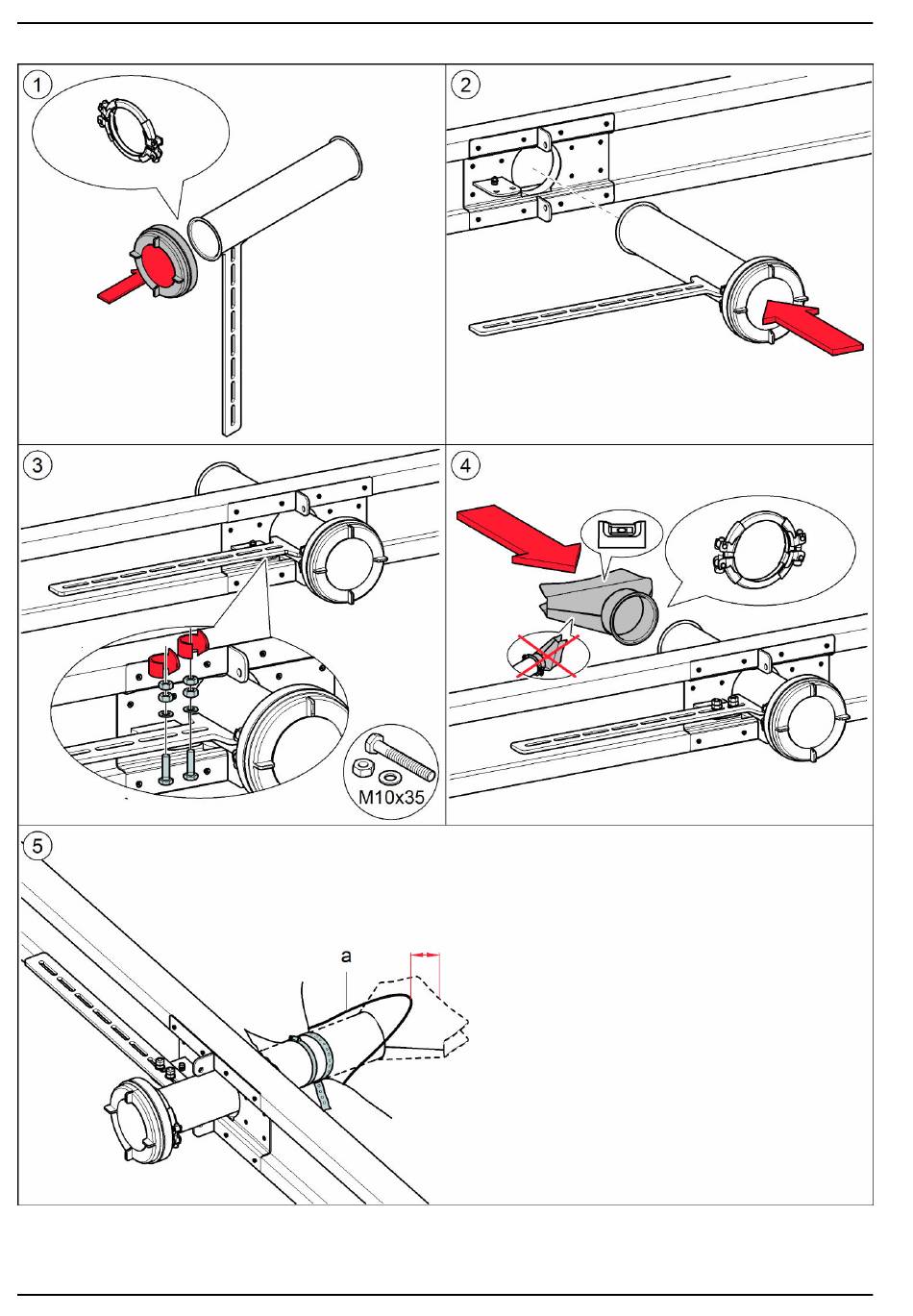 1

2

3

M10x35

4

5

a