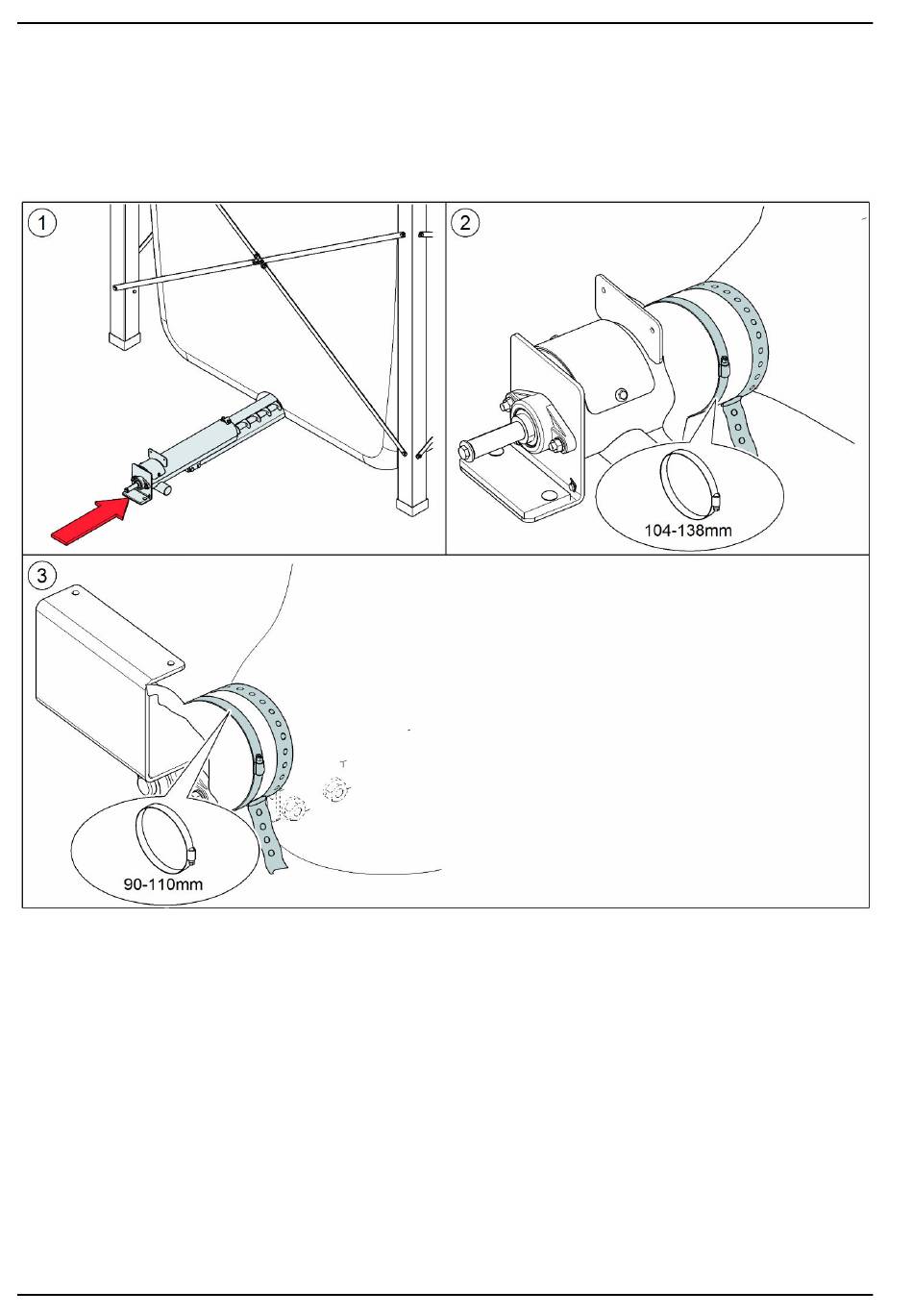 1

2

104-138mm

3

90-110mm