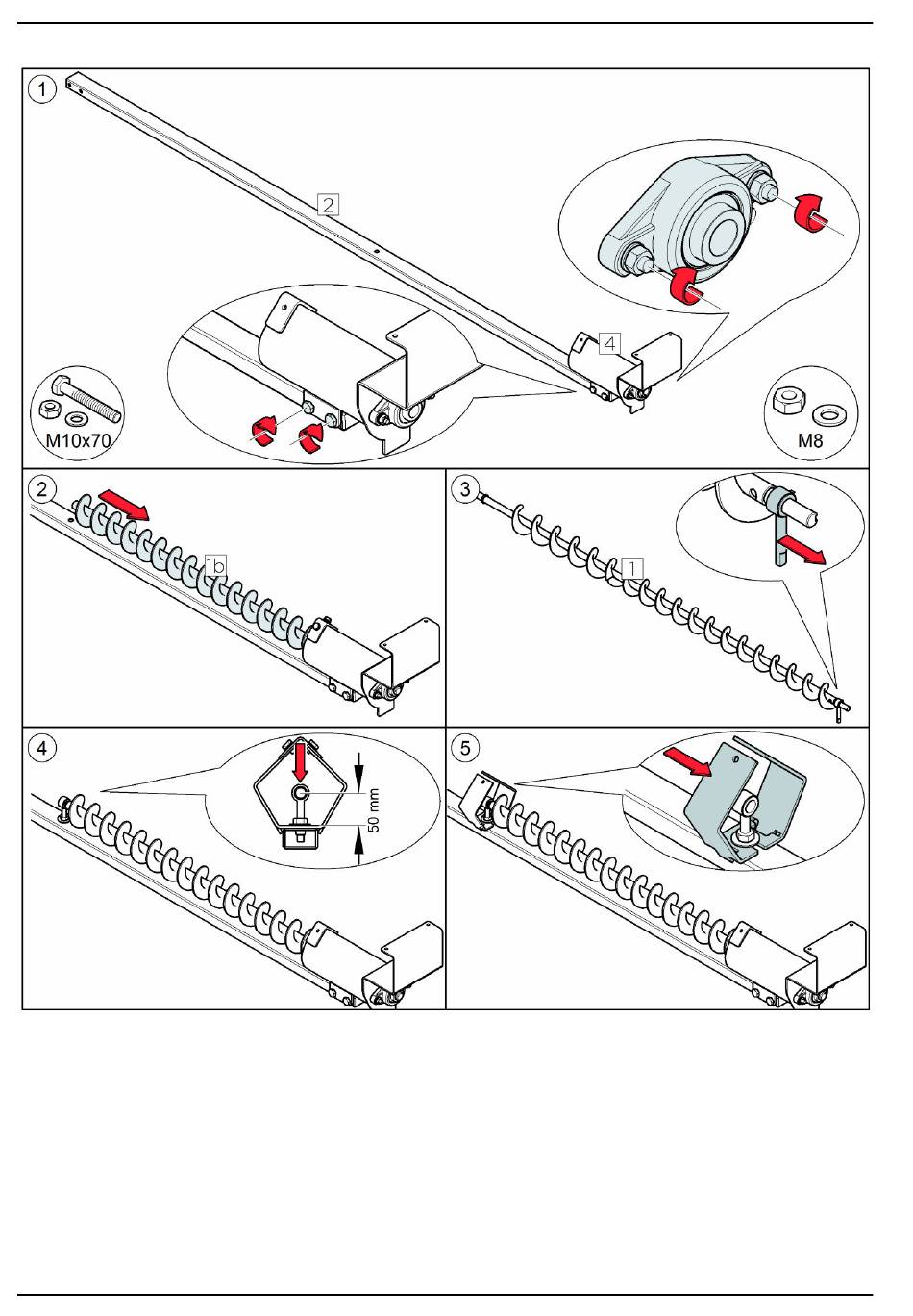 1

2

4

M10x70

M8

2

1b

3

1

4

50 mm

5