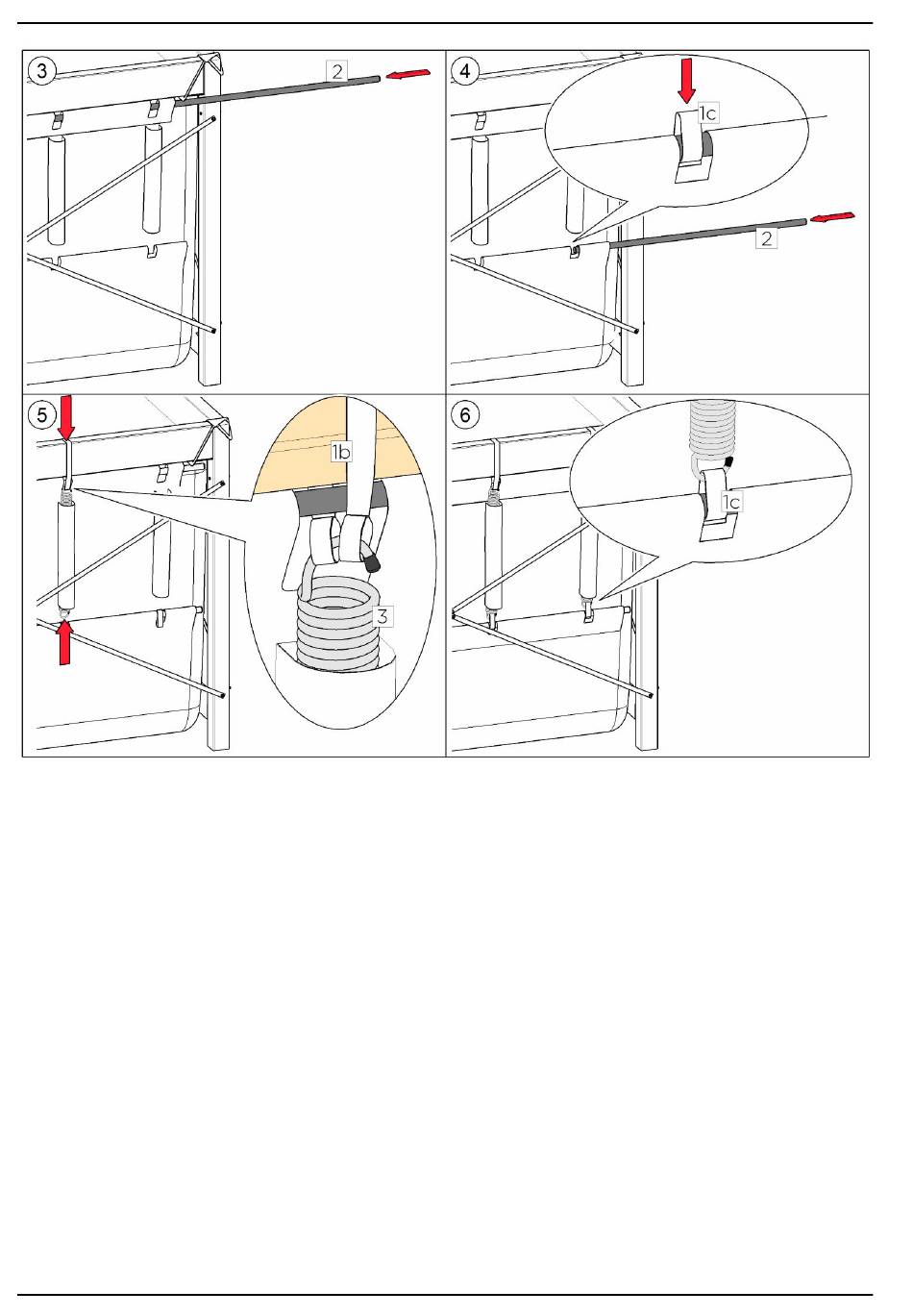 3
2
4
1c
2
5
1b
3
6
1c