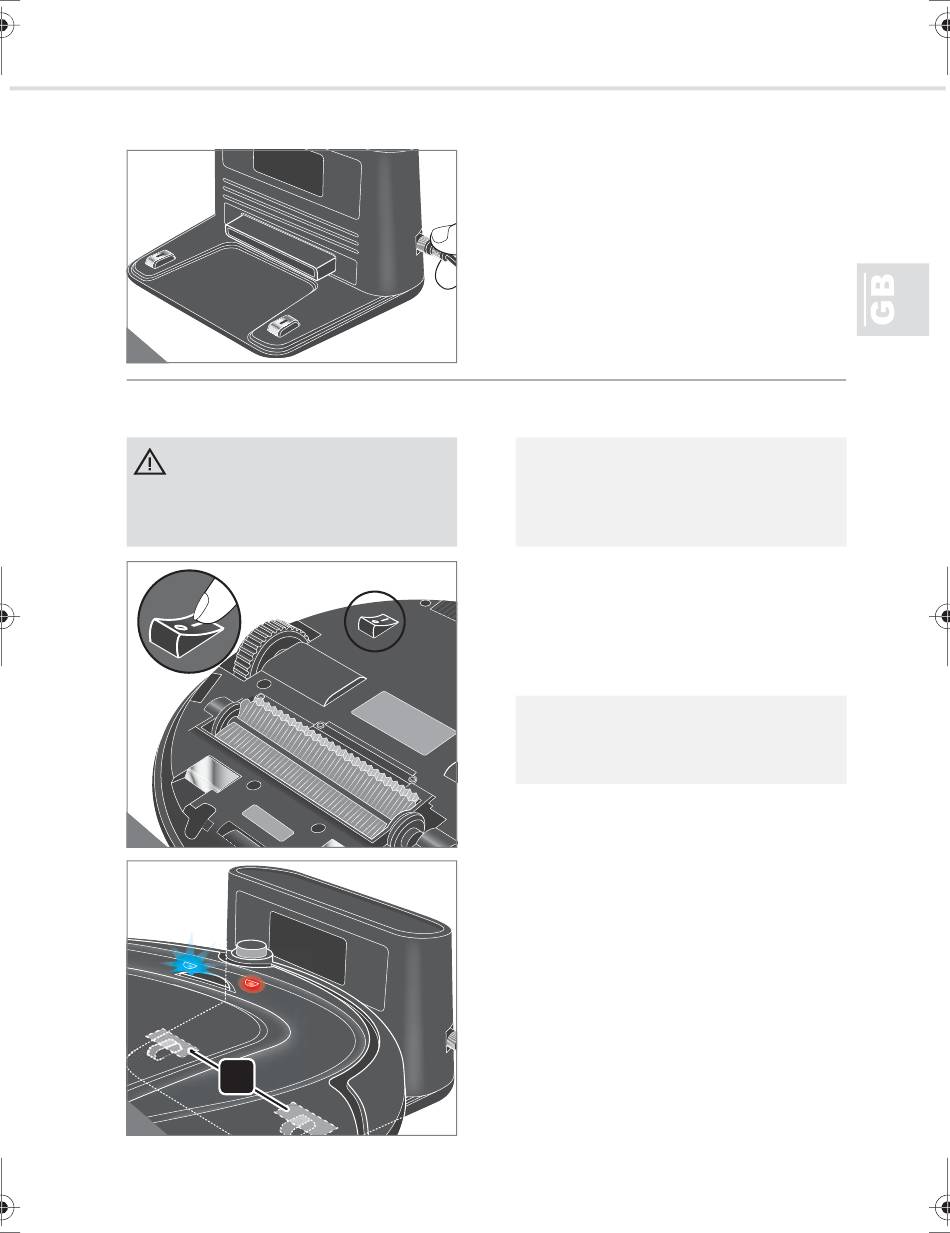 GB