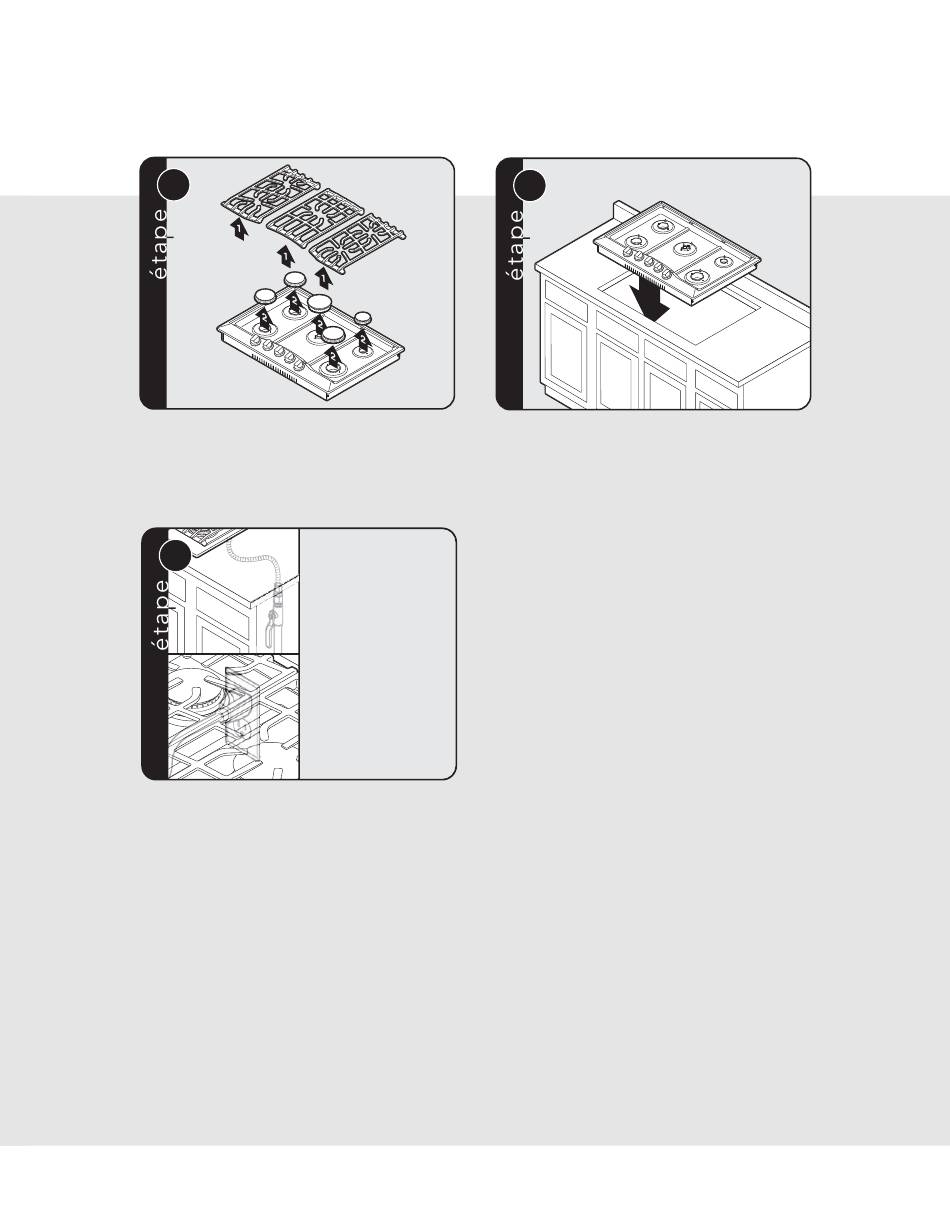 étape

1

1

1

2

2

2

2

2

étape

étape