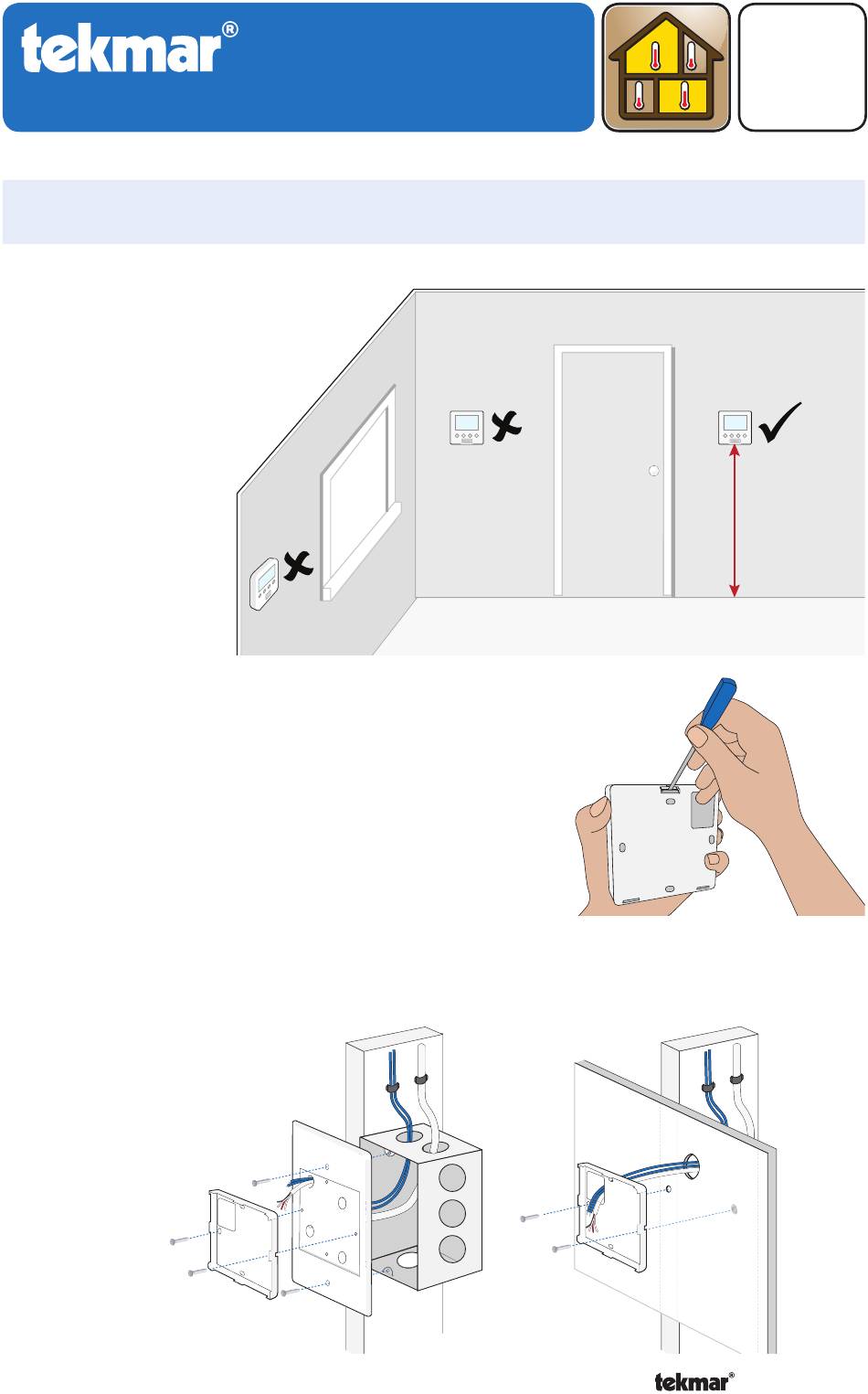 tekmar®

tekmar®