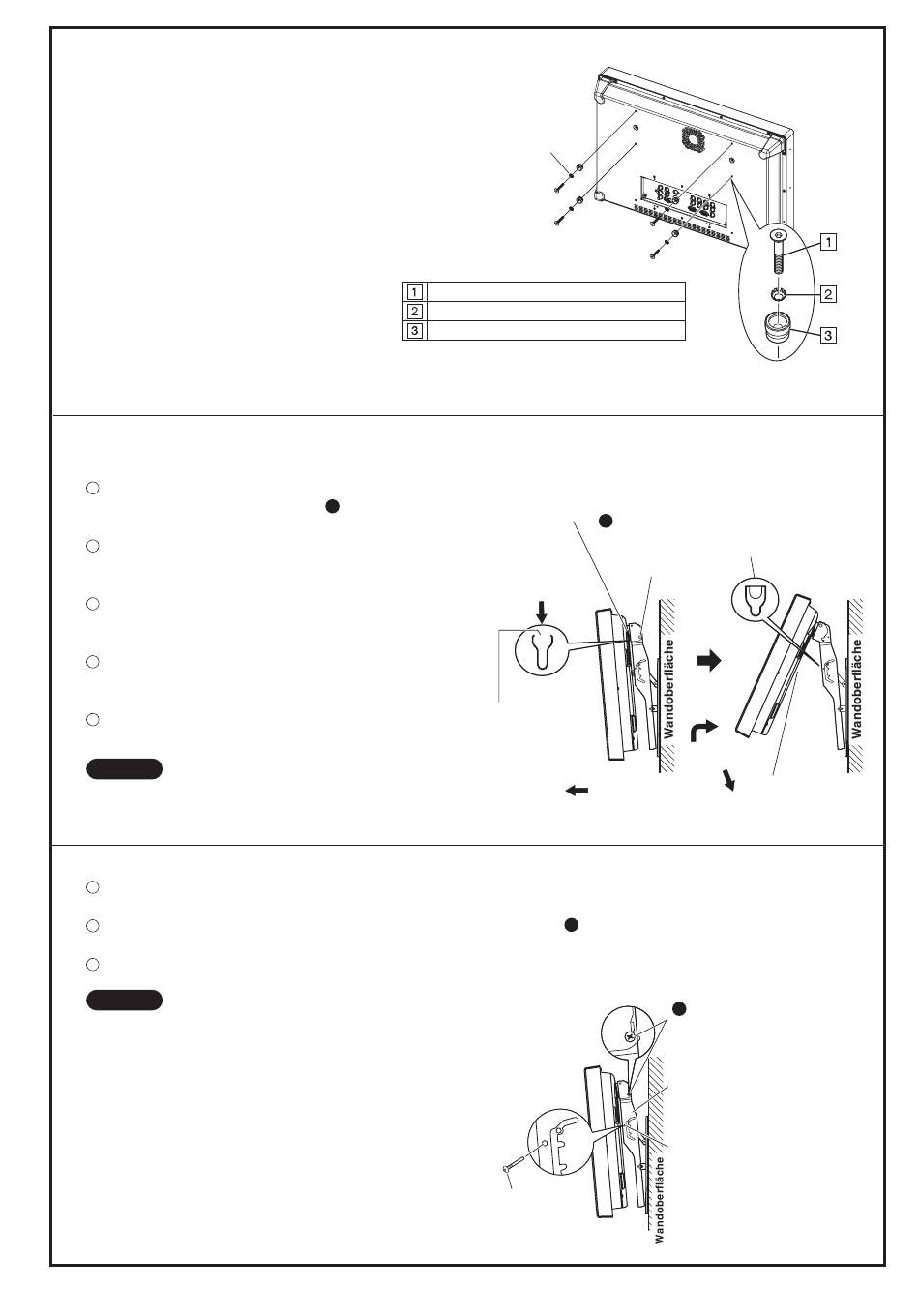 1

2

3

| 1 | |
|---|---|
| 2 | |
| 3 | |

Wandoberfläche

Wandoberfläche

Wandoberfläche