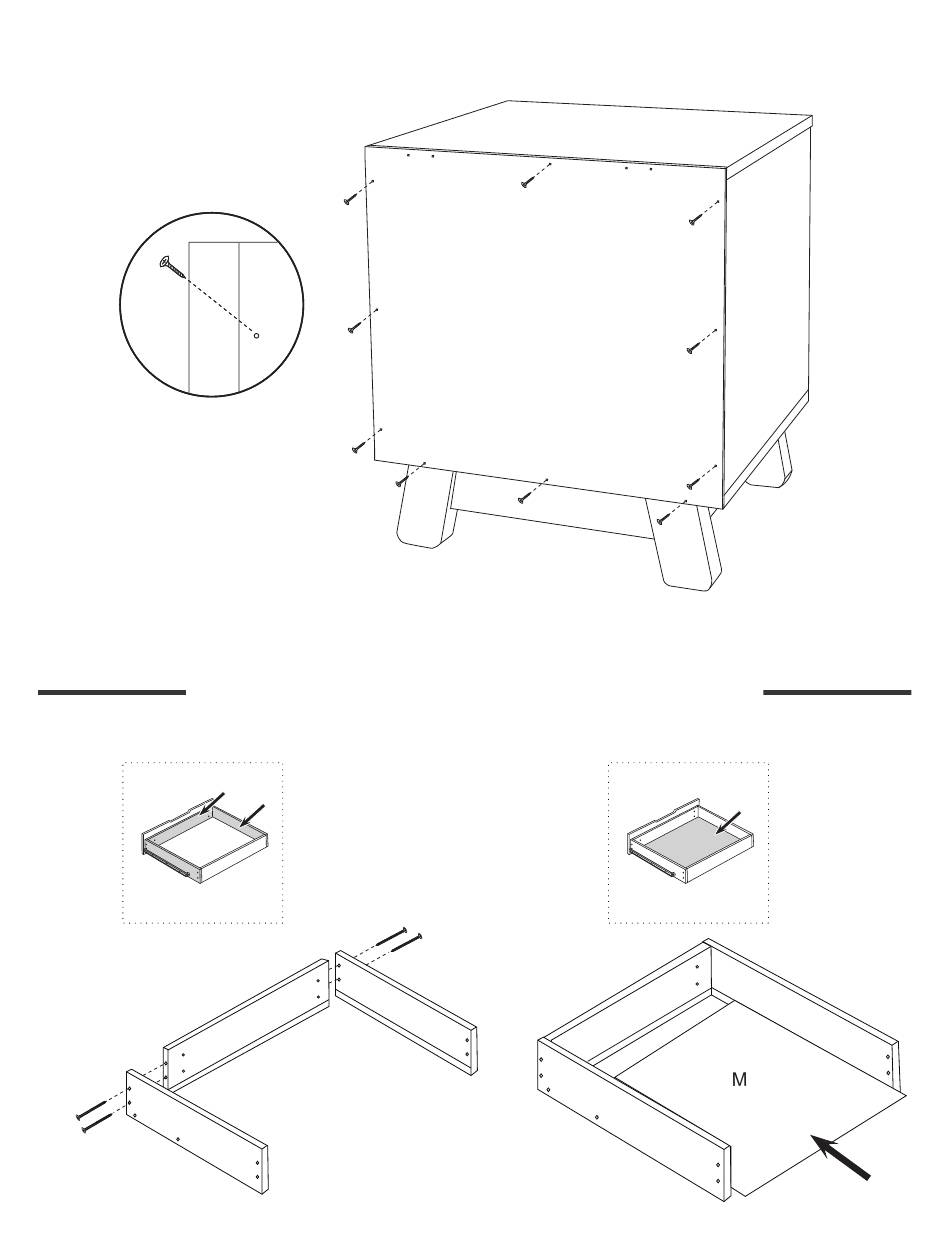 M