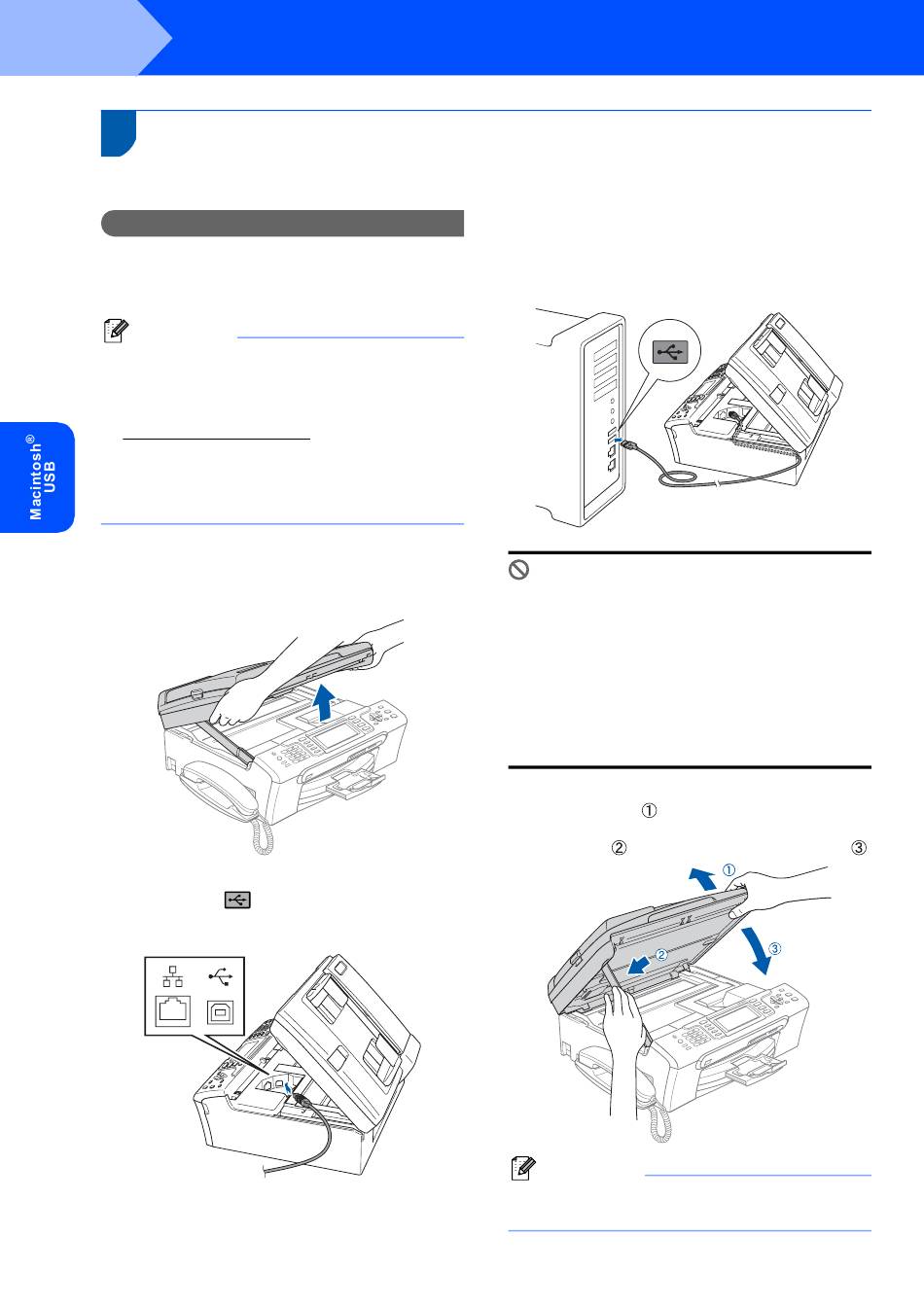 Macintosh®
USB

①
②
③

①
②
③