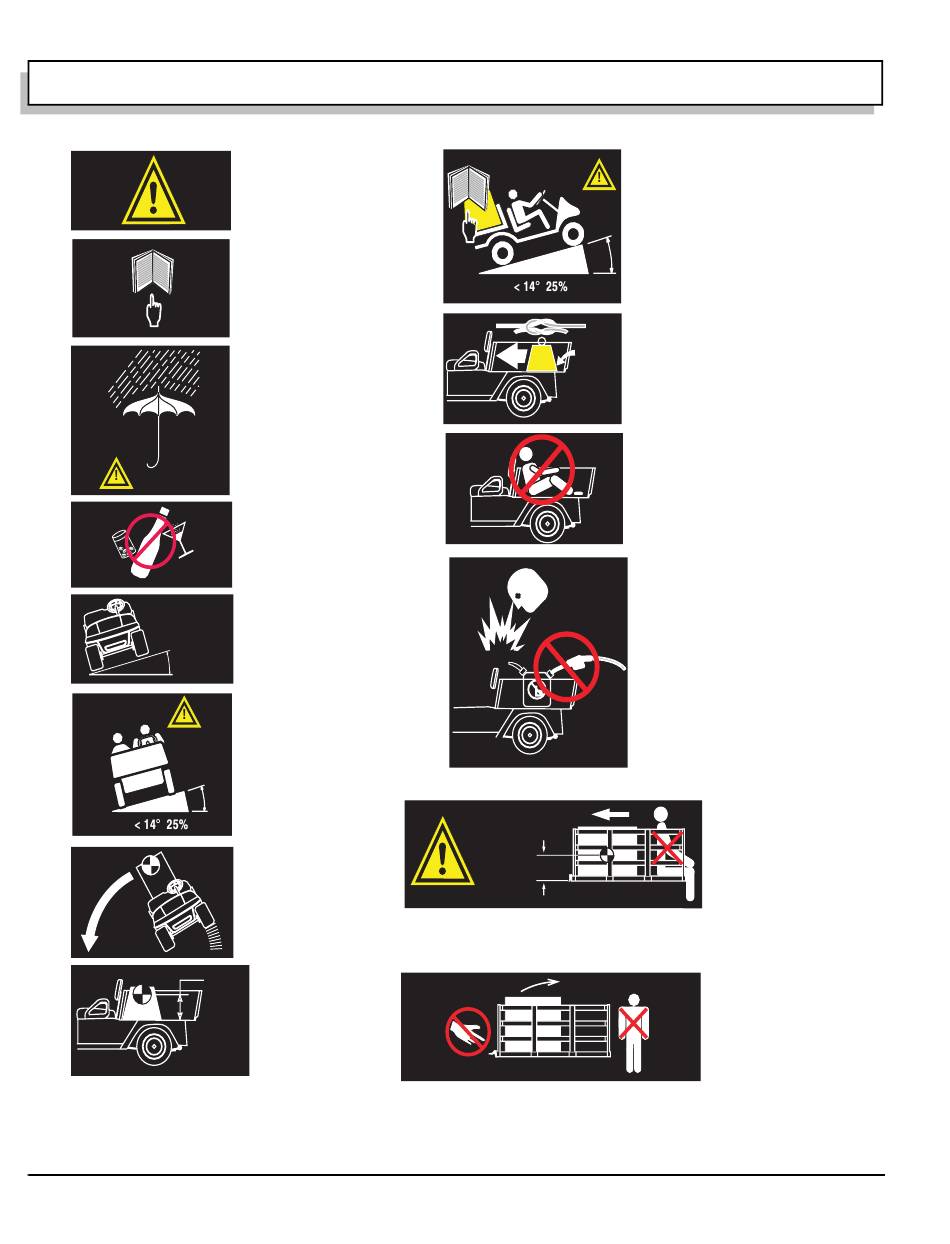 < 14° 25%

< 14° 25%