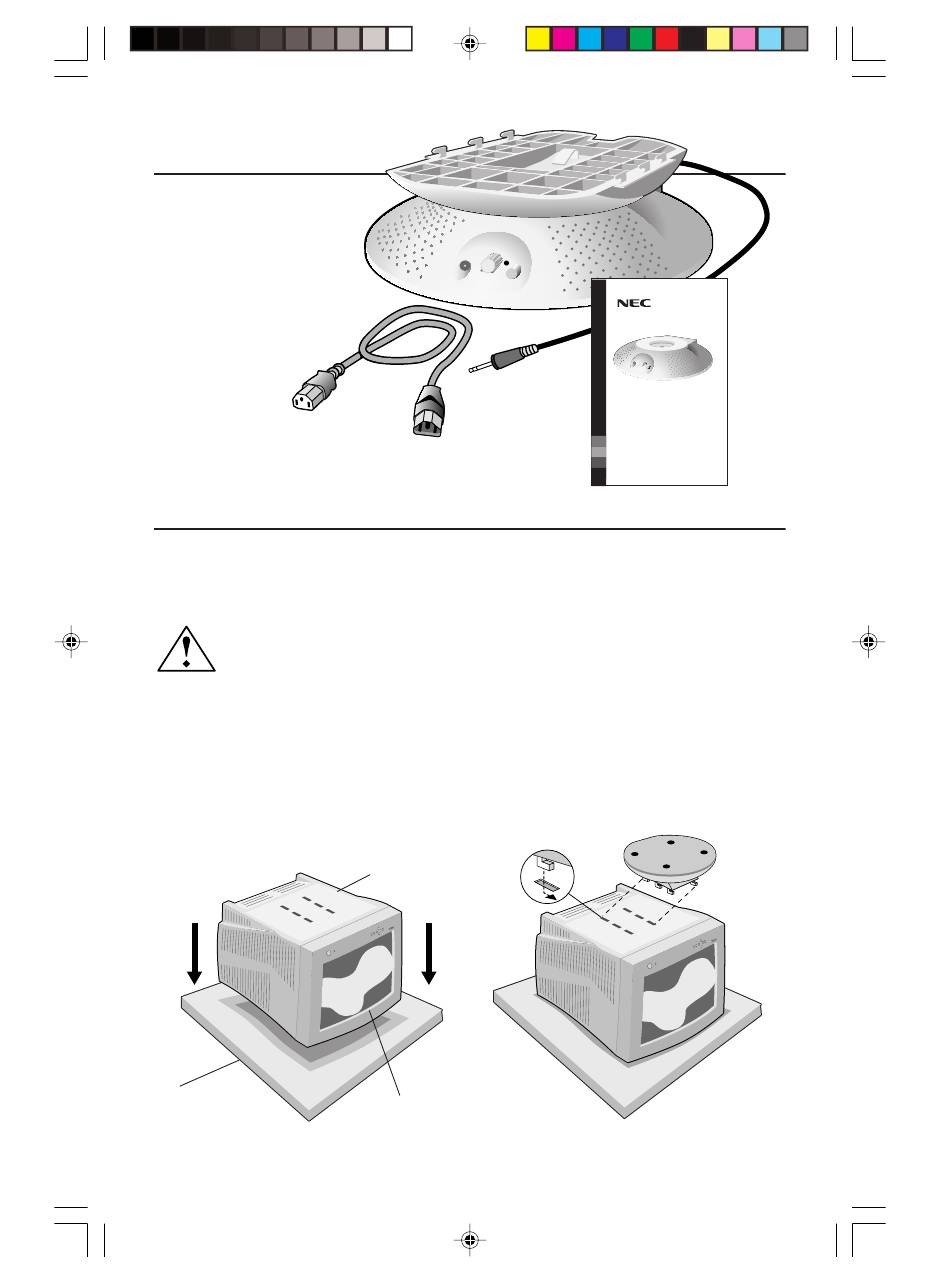 NEC