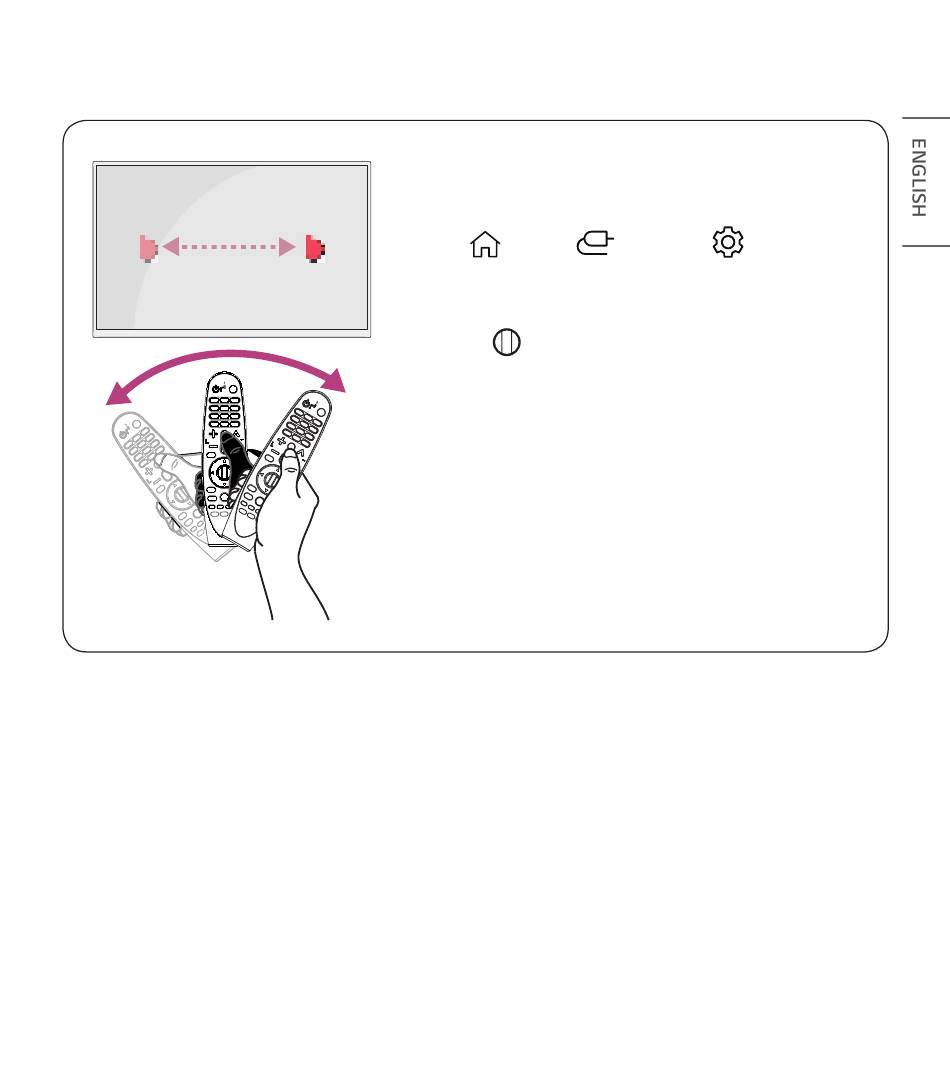 ENGLISH