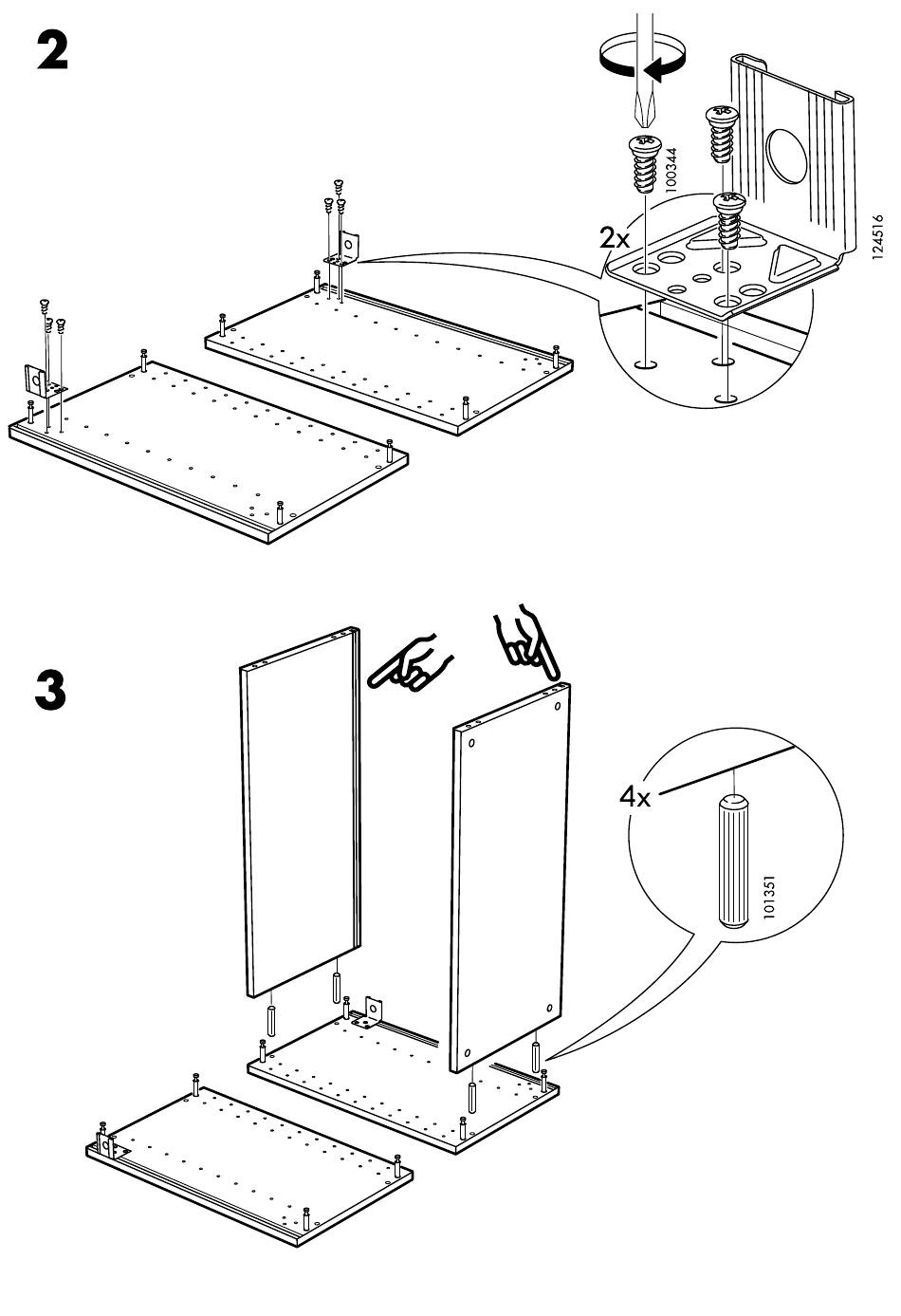 2

100344

2x

124516

3

4x

101351