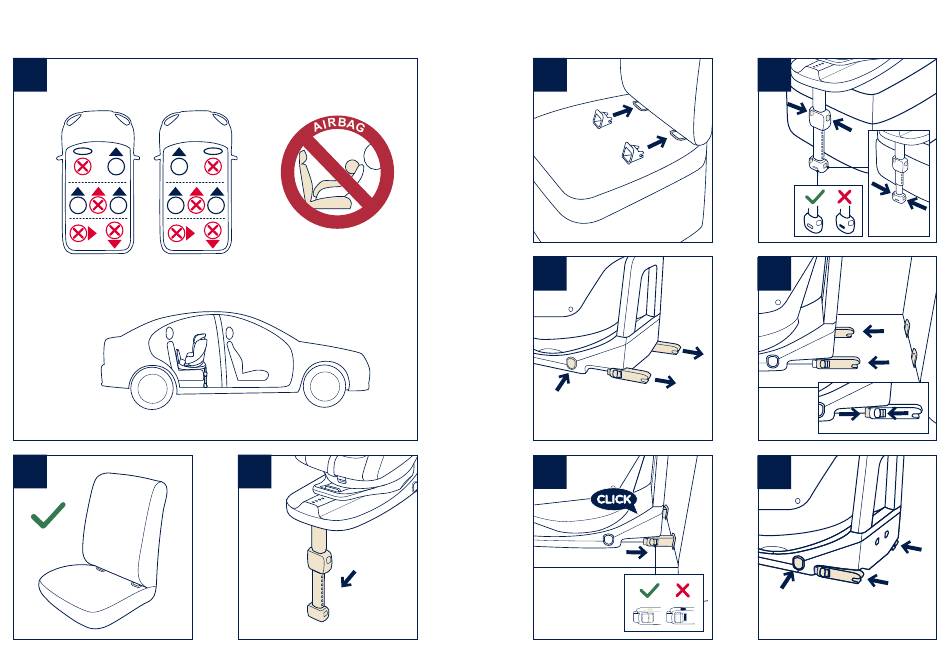 AIRBAG

CLICK