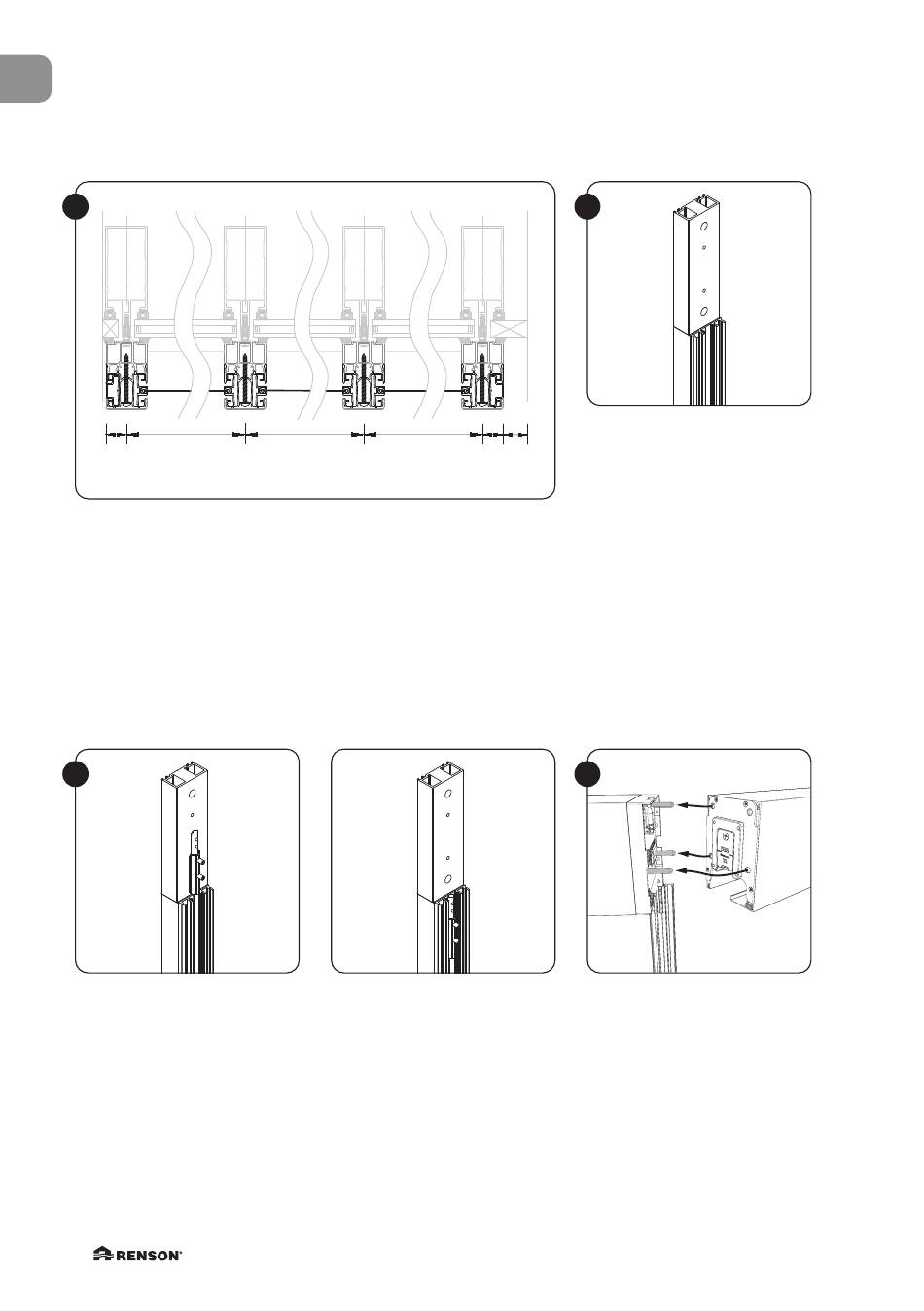 RENSON®