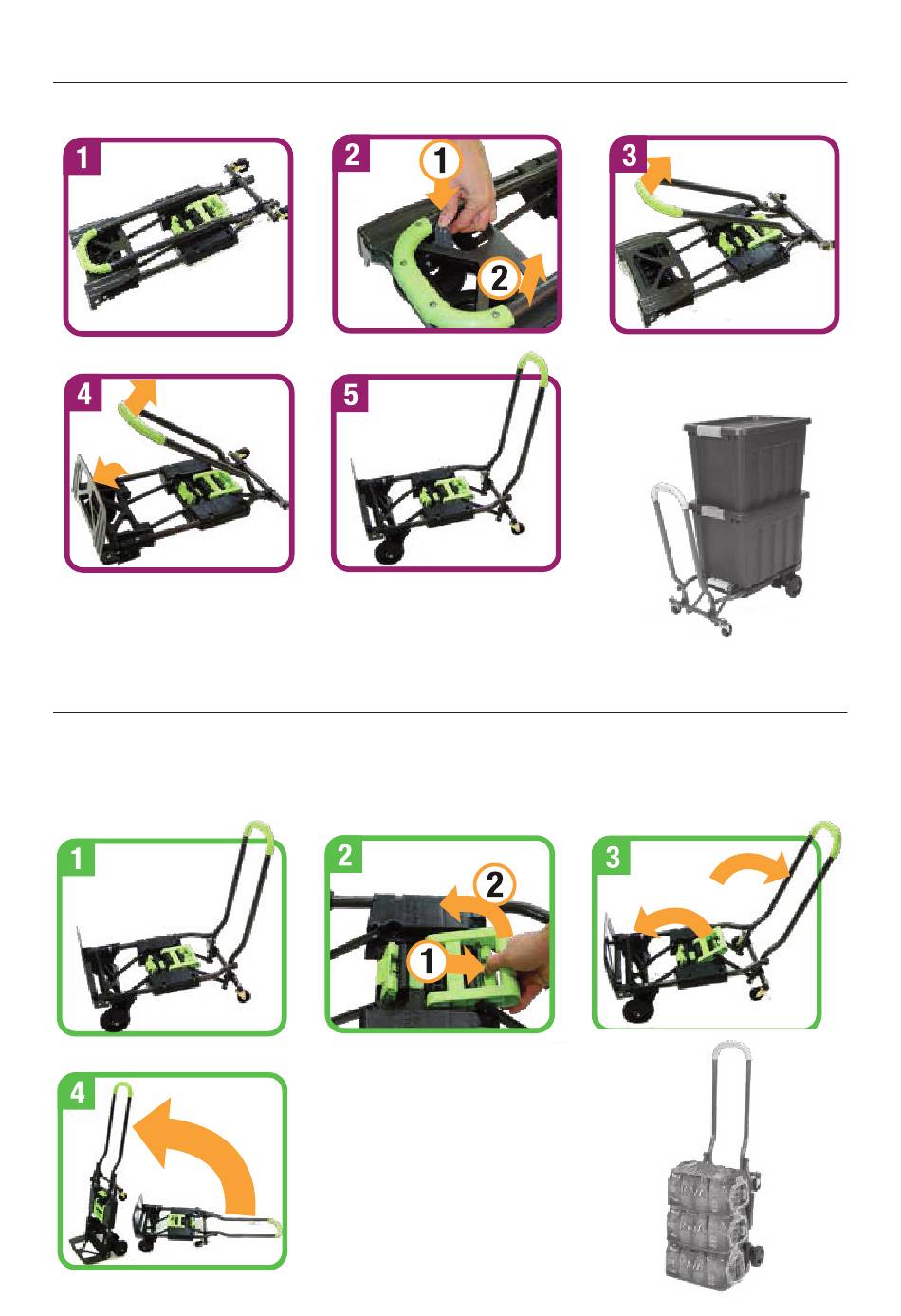 1

2

1

2

3

4

5

1

2

2

1

3

4