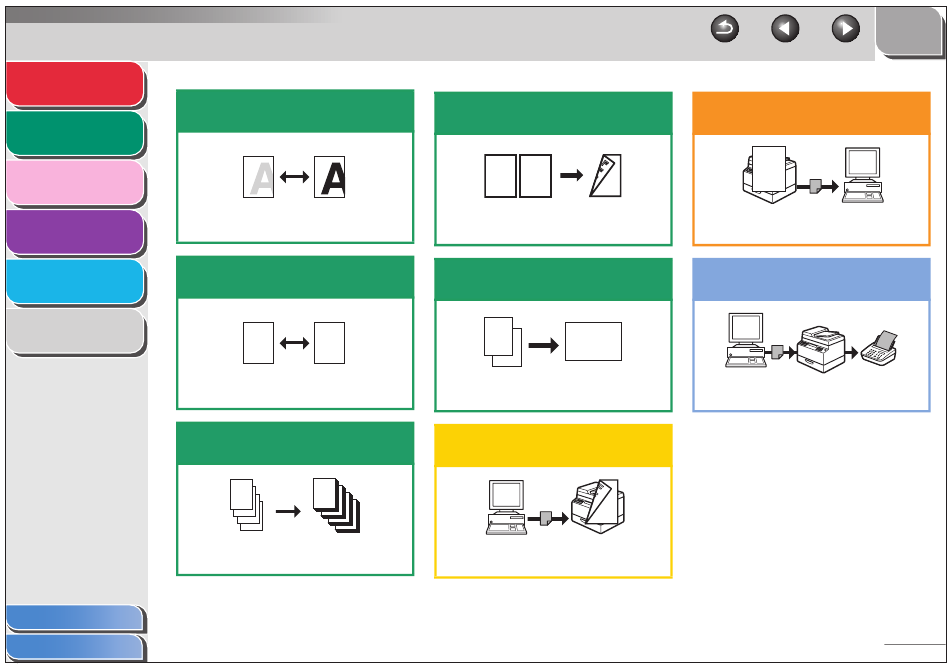 A A