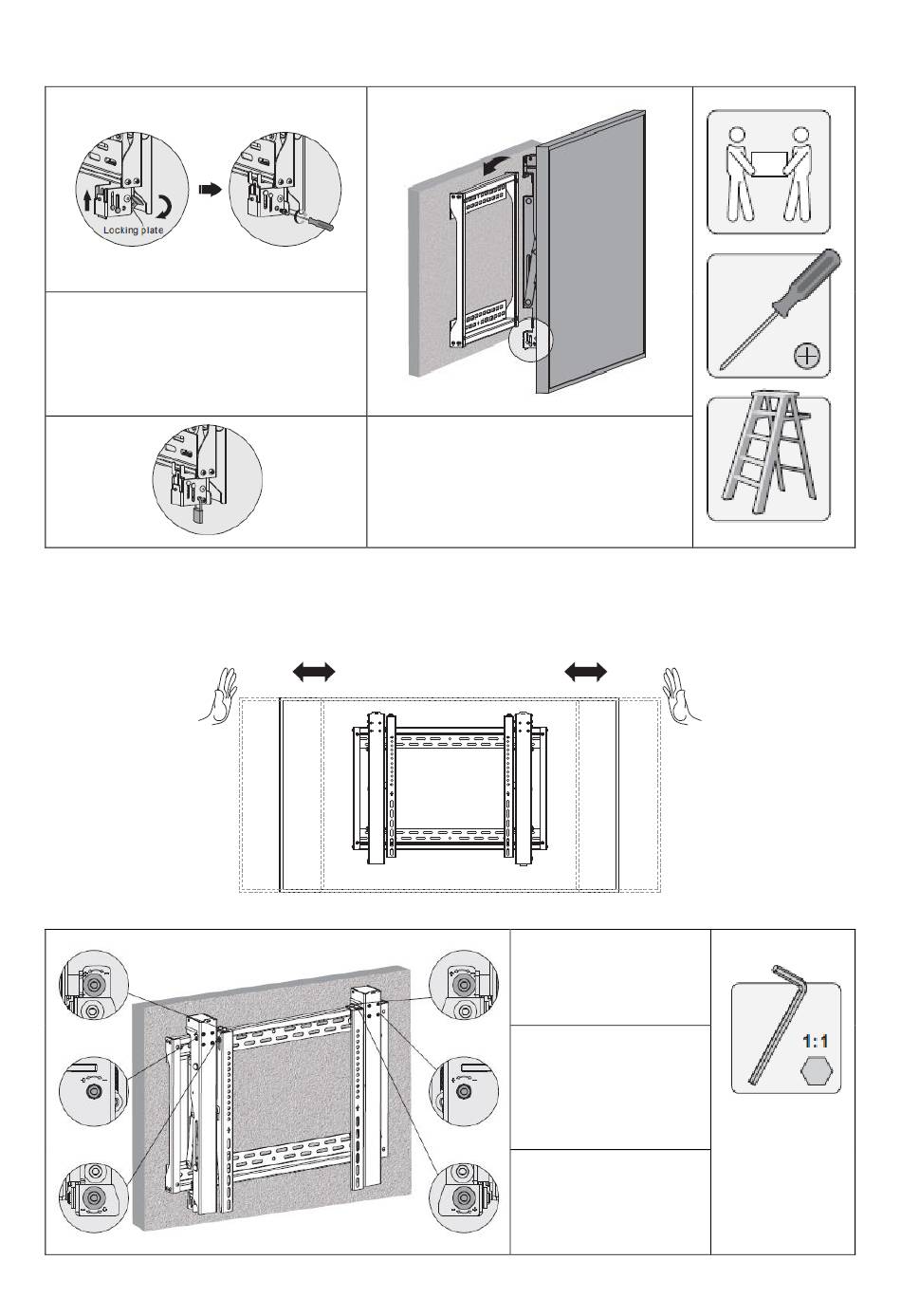 Locking plate

1:1