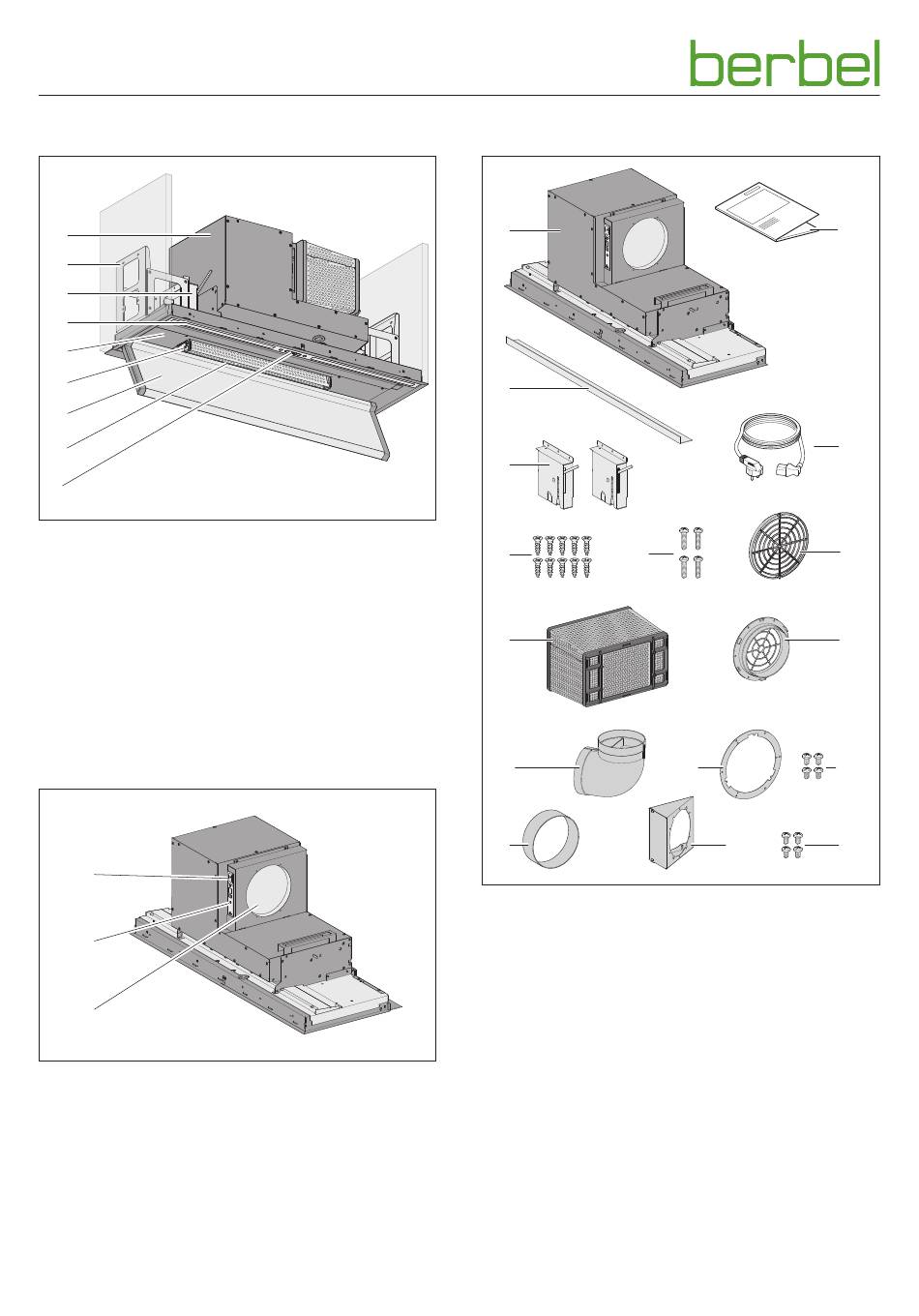 berbel