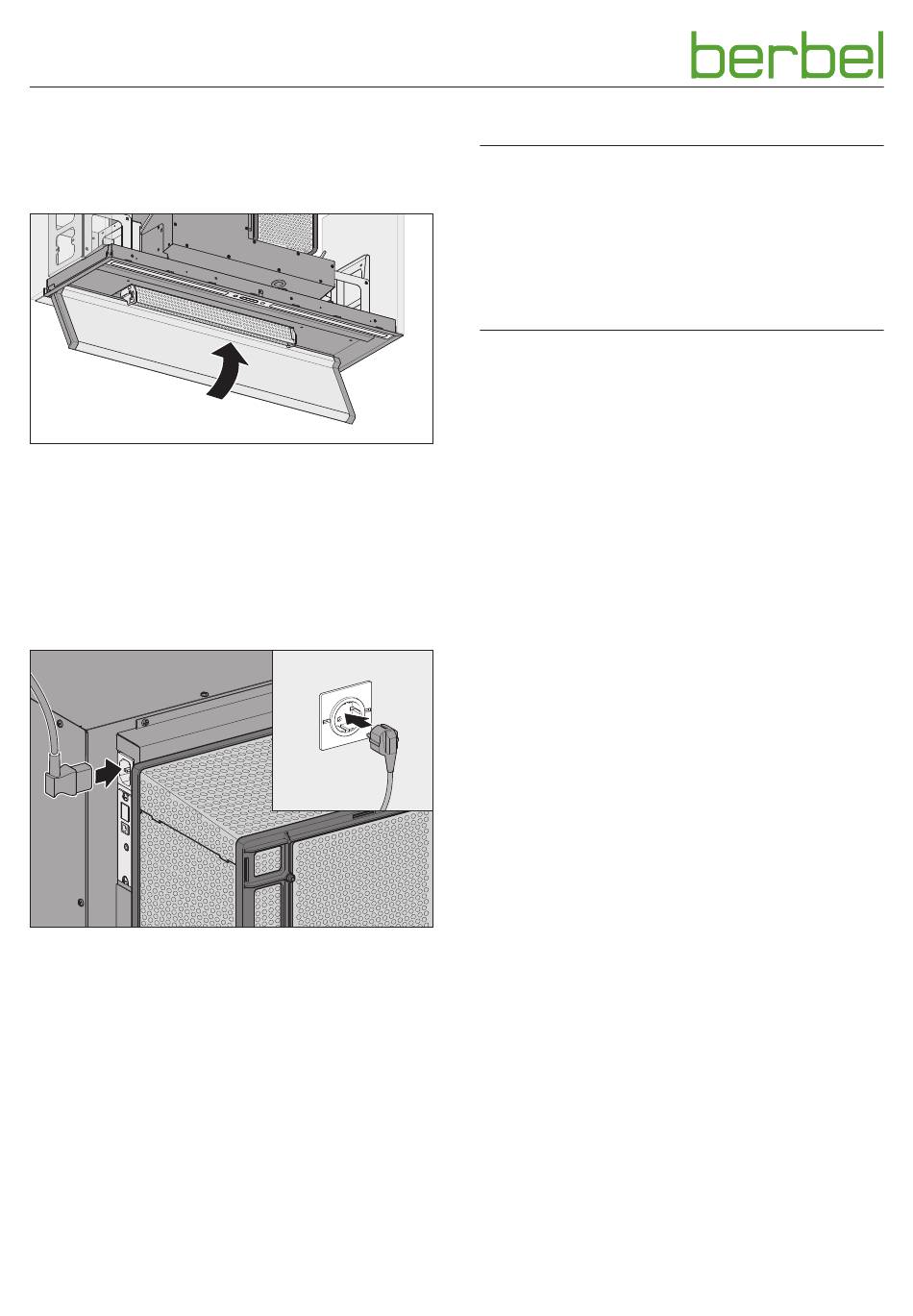 berbel