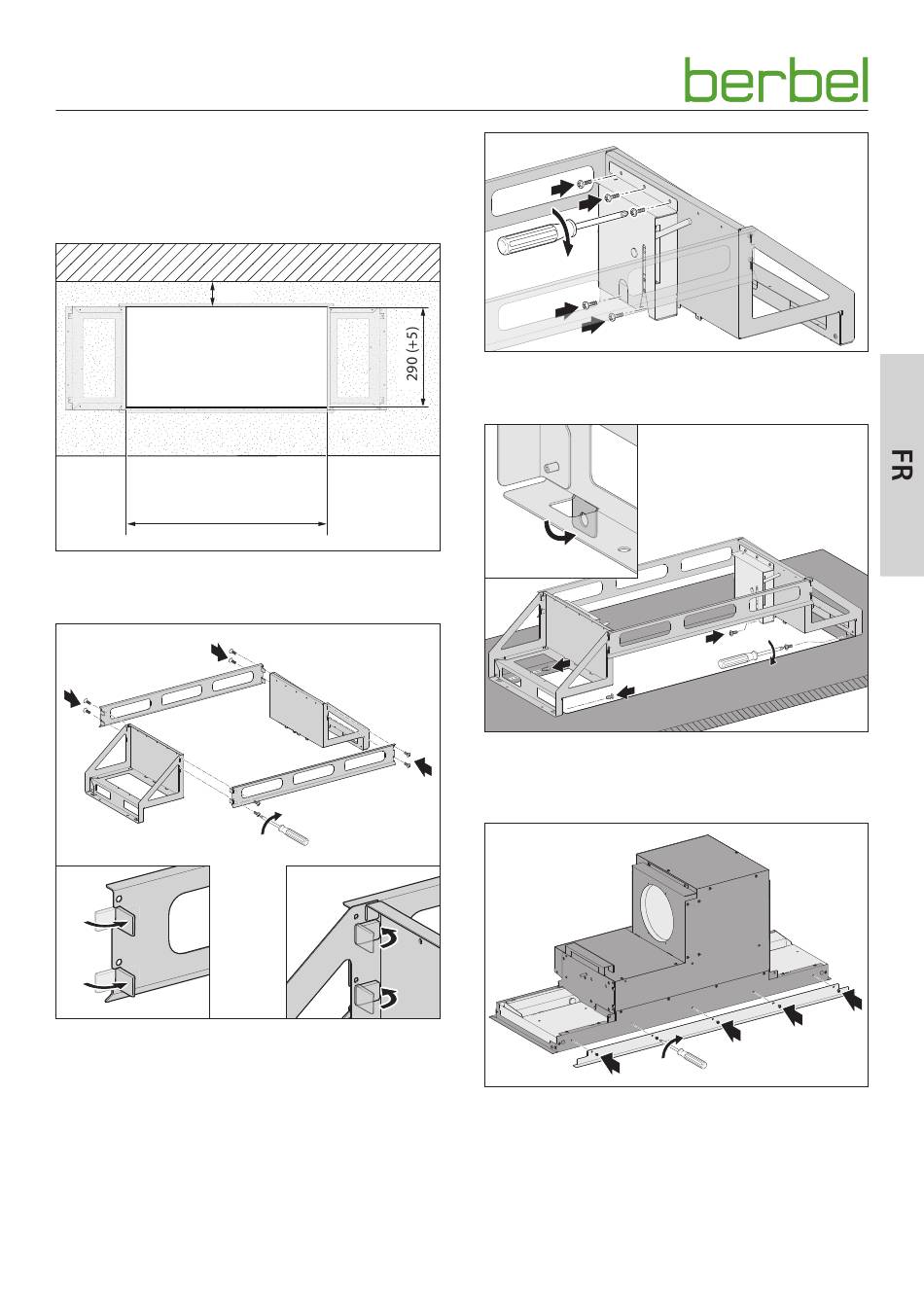 berbel

290 (+5)

FR