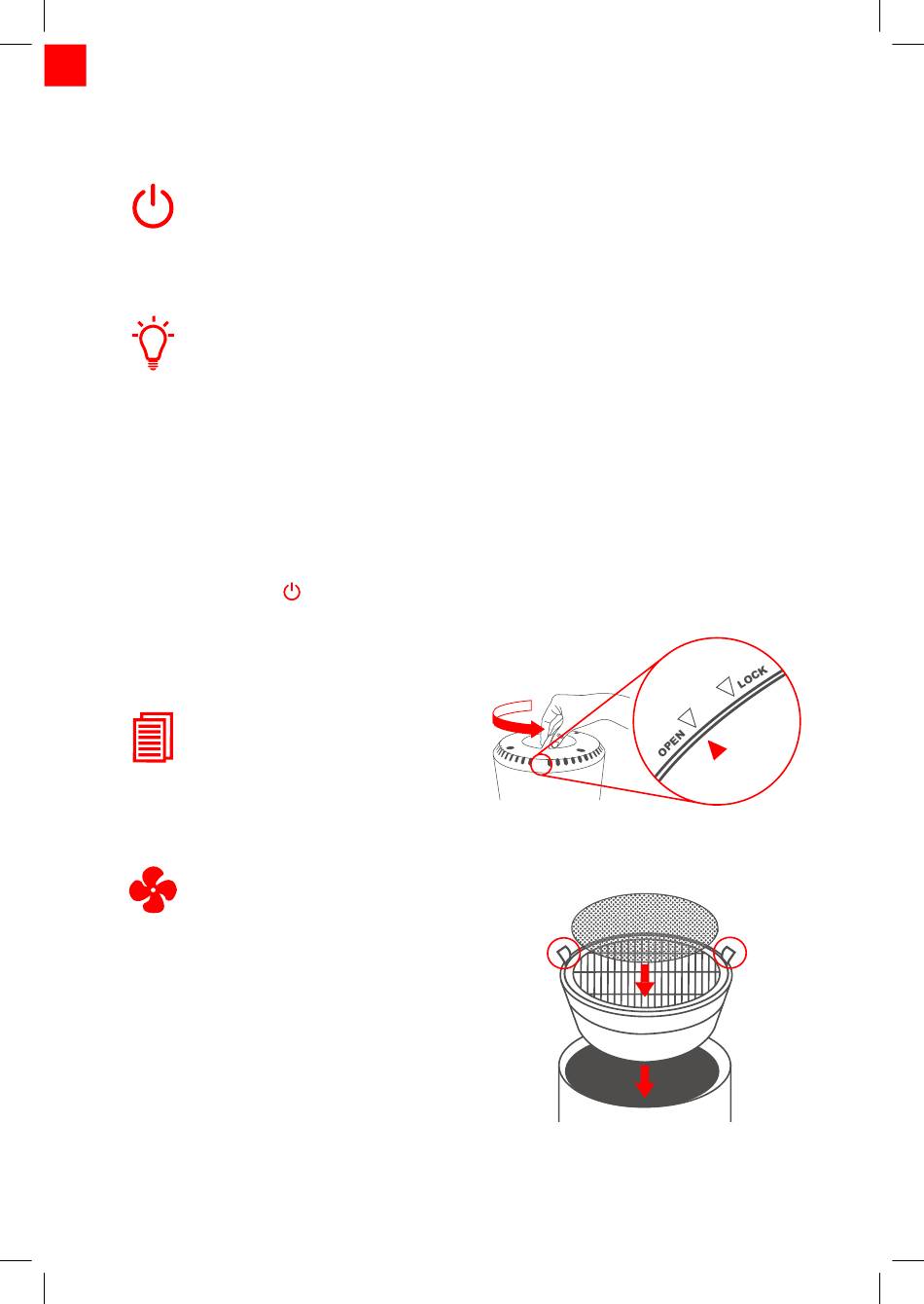 LOCK
OPEN