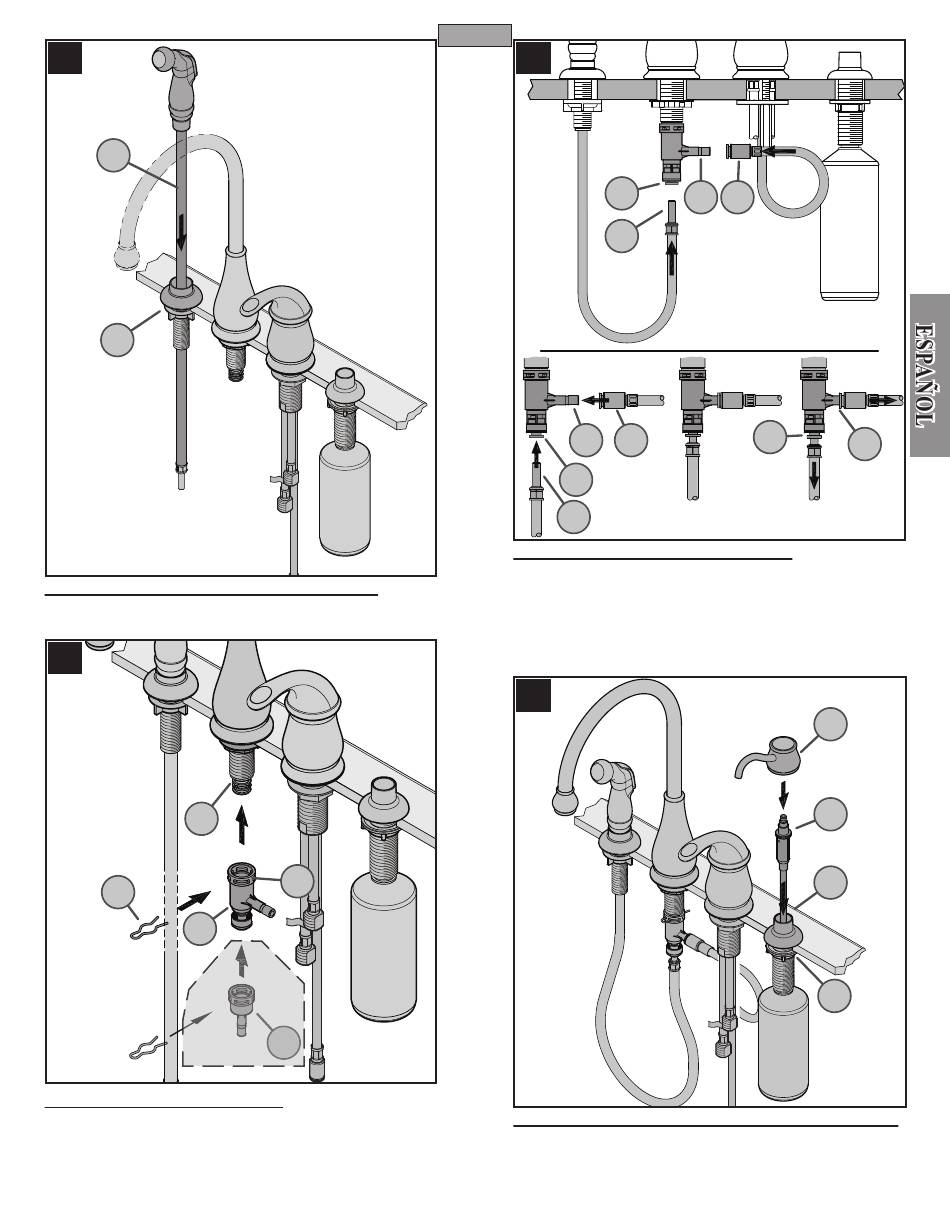 ESPAÑOL