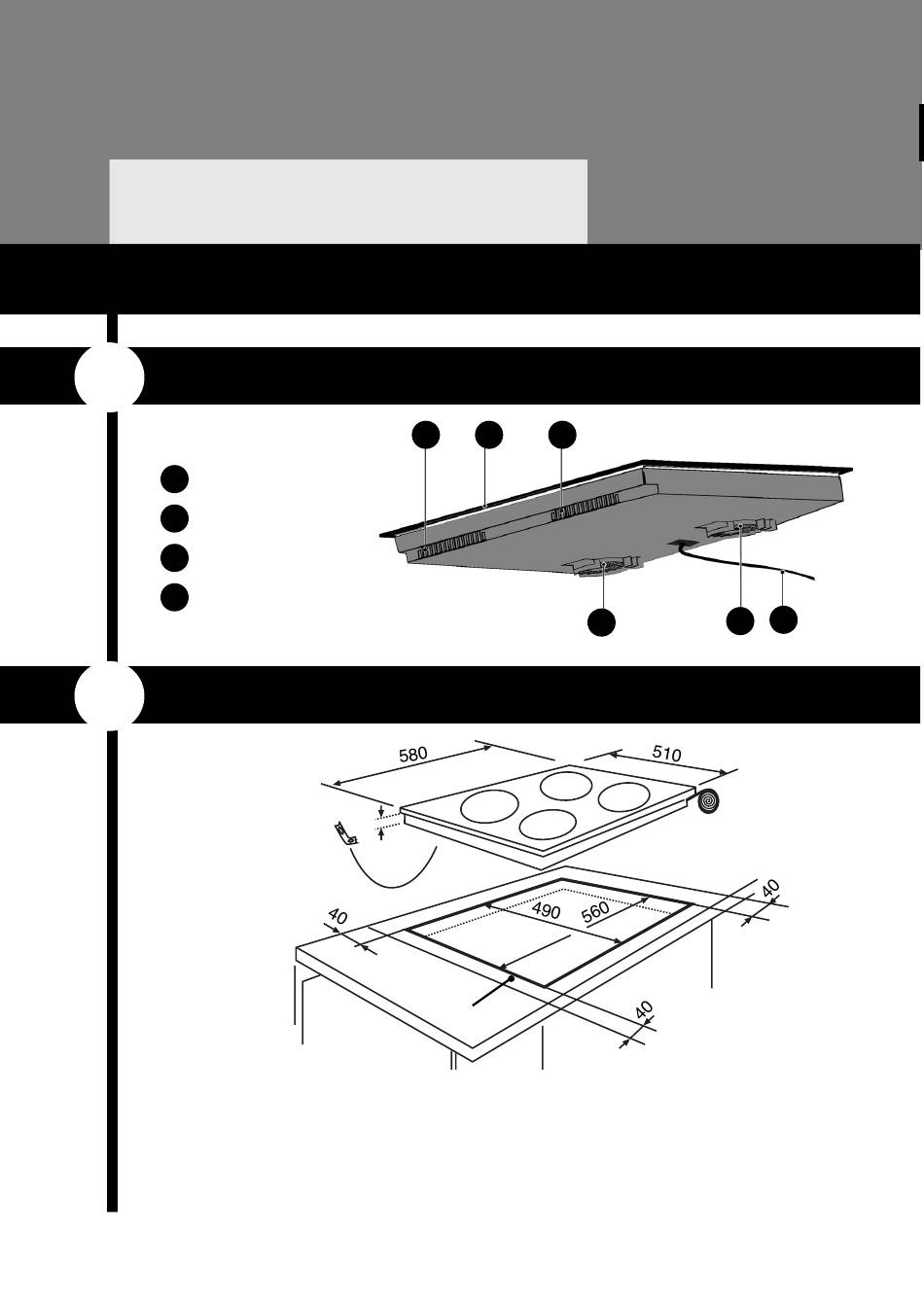 580

510

40

490

560

40

40